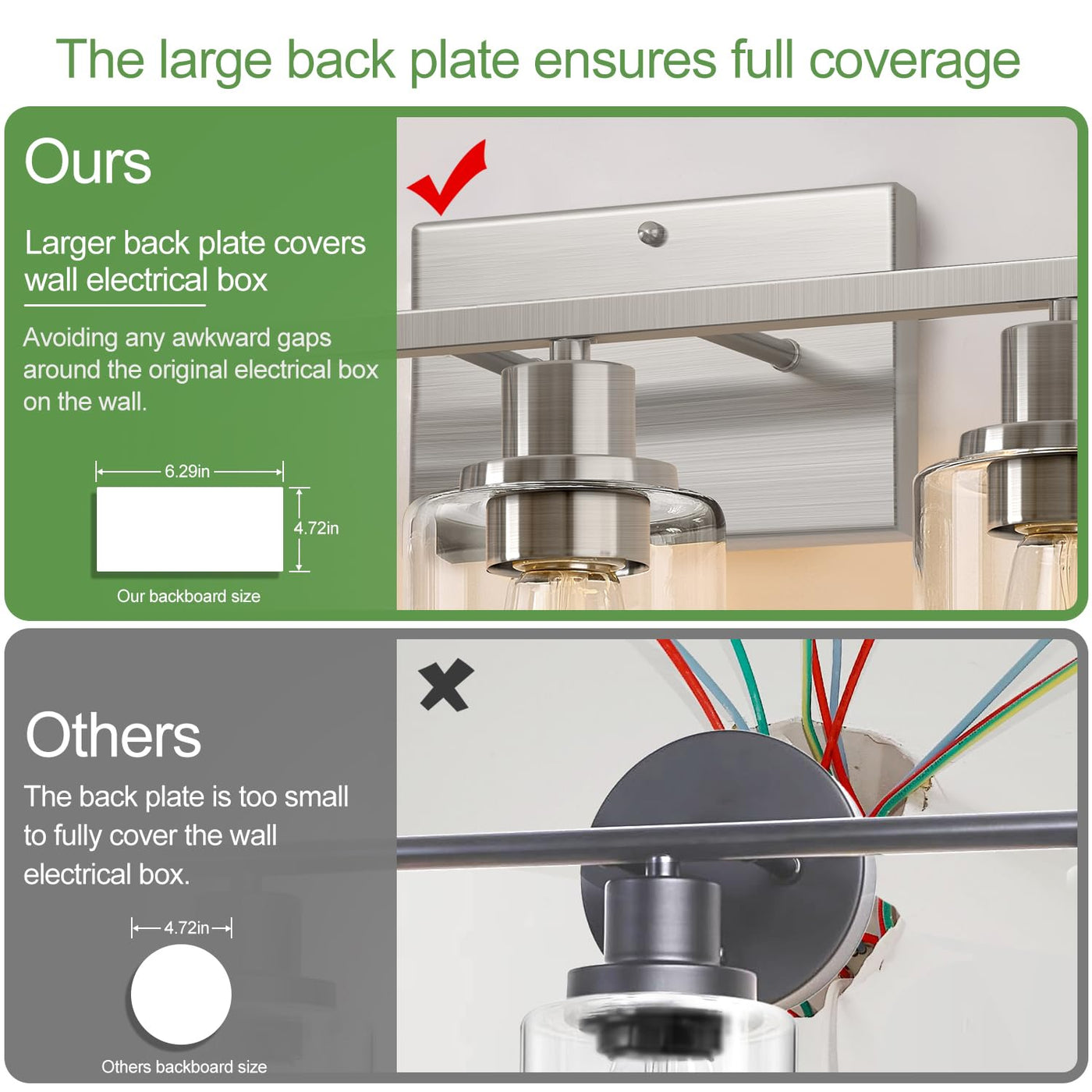 The large back plate ensures full coverage

Ours

Larger back plate covers wall electrical box

Avoiding any awkward gaps around the original electrical box on the wall.

6.29in

4.72in

Our backboard size

Others

The back plate is too small to fully cover the wall electrical box.

4.72in

Others backboard size