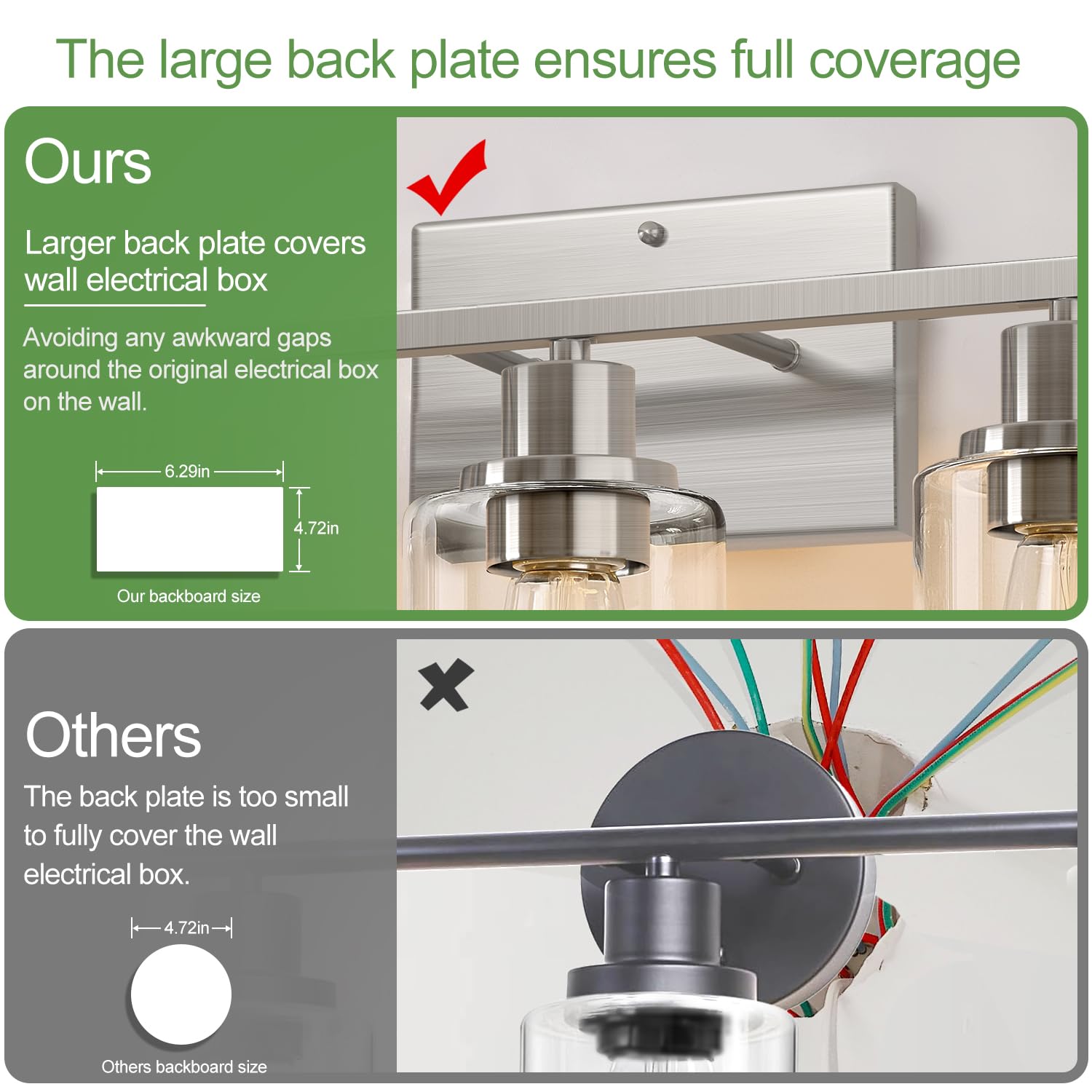 The large back plate ensures full coverage

Ours

Larger back plate covers wall electrical box

Avoiding any awkward gaps around the original electrical box on the wall.

6.29in

4.72in

Our backboard size

Others

The back plate is too small to fully cover the wall electrical box.

4.72in

Others backboard size