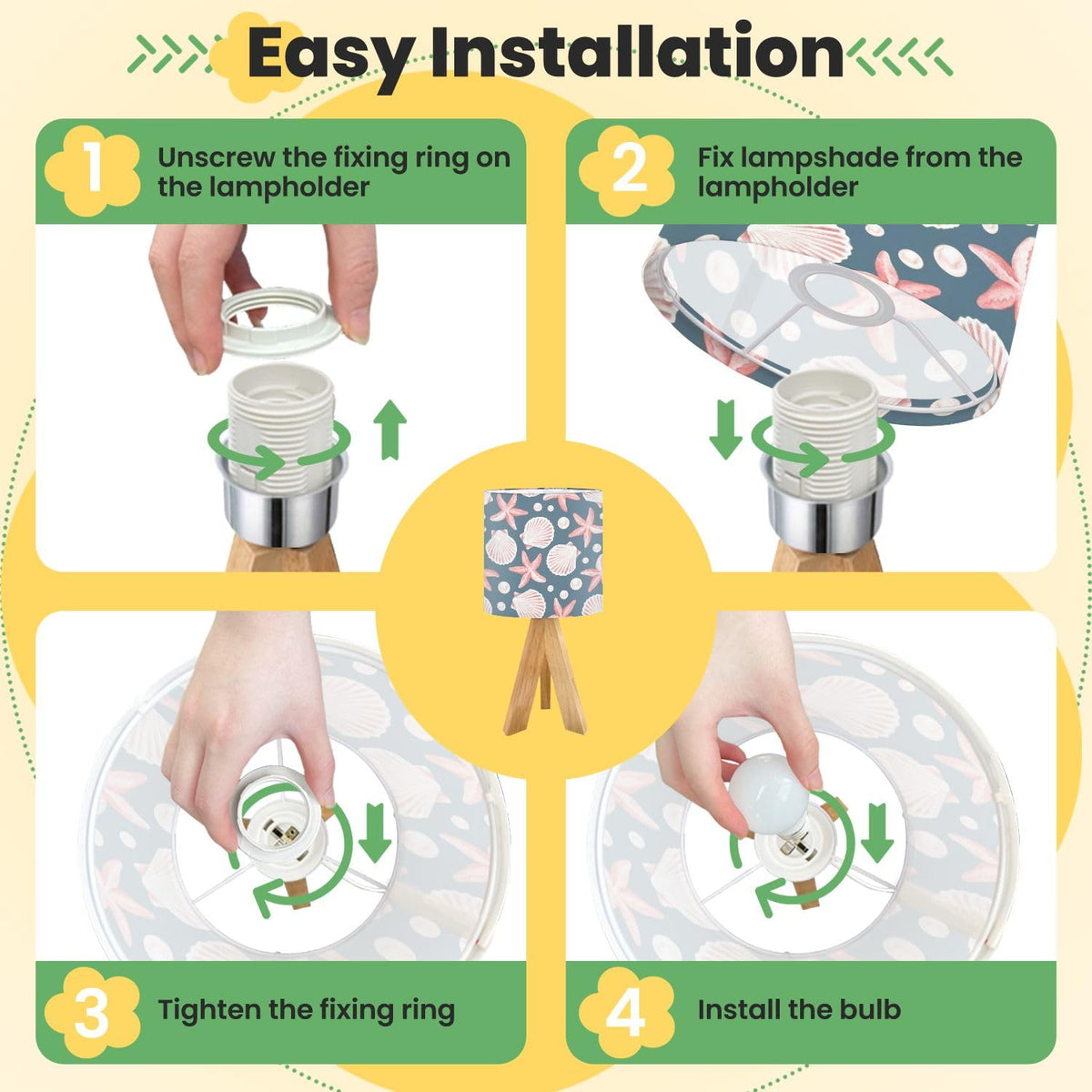 Easy Installation

1 Unscrew the fixing ring on the lampholder

2 Fix lampshade from the lampholder

3 Tighten the fixing ring

4 Install the bulb