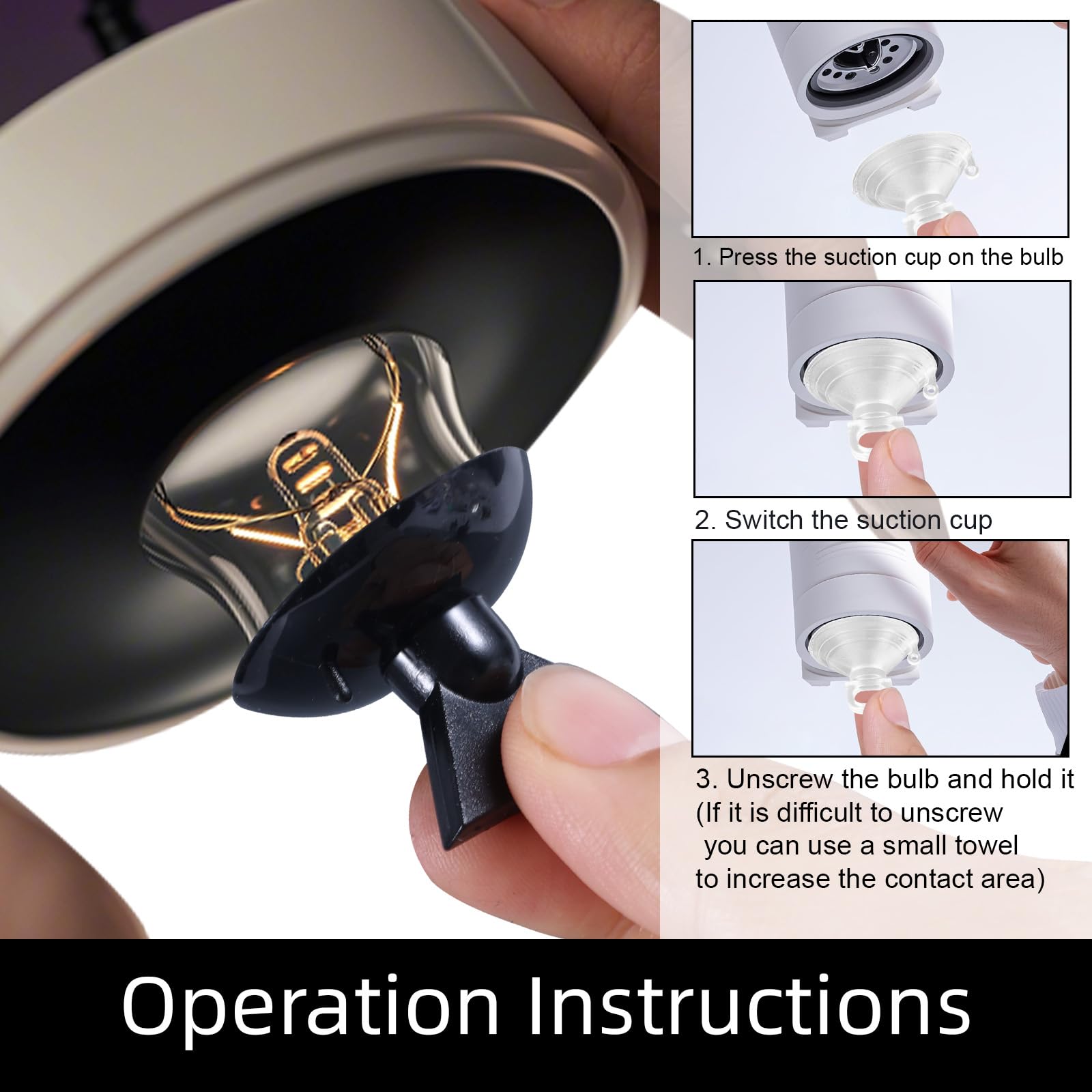 1. Press the suction cup on the bulb

2. Switch the suction cup

3. Unscrew the bulb and hold it (If it is difficult to unscrew you can use a small towel to increase the contact area)

Operation Instructions