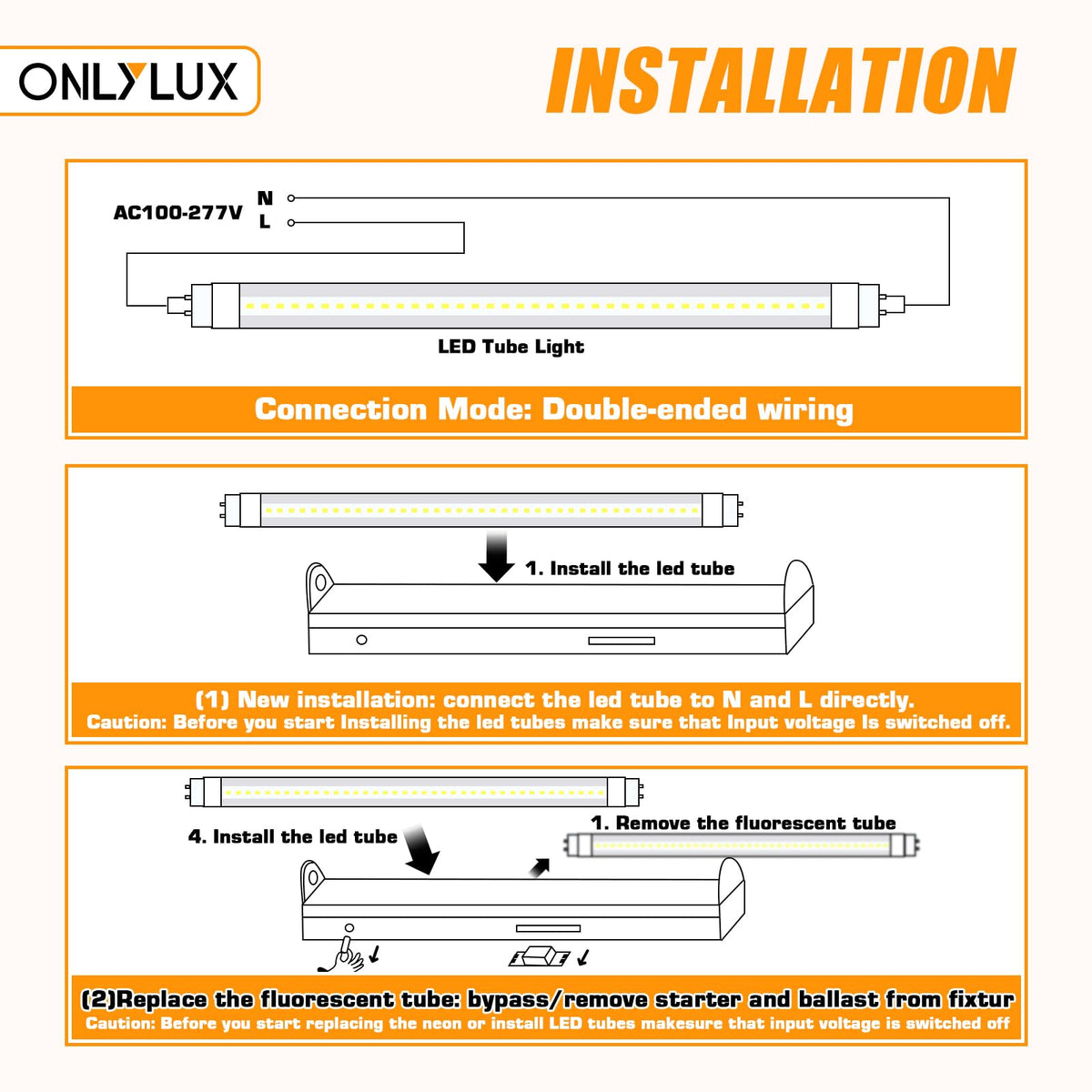 ONLYLUX

INSTALLATION

AC100-277V N L

LED Tube Light

Connection Mode: Double-ended wiring

1. Install the led tube

(1) New installation: connect the led tube to N and L directly.
Caution: Before you start Installing the led tubes make sure that Input voltage Is switched off.

4. Install the led tube

1. Remove the fluorescent tube

(2)Replace the fluorescent tube: bypass/remove starter and ballast from fixtur
Caution: Before you start replacing the neon or install LED tubes makesure that input voltage is switched off