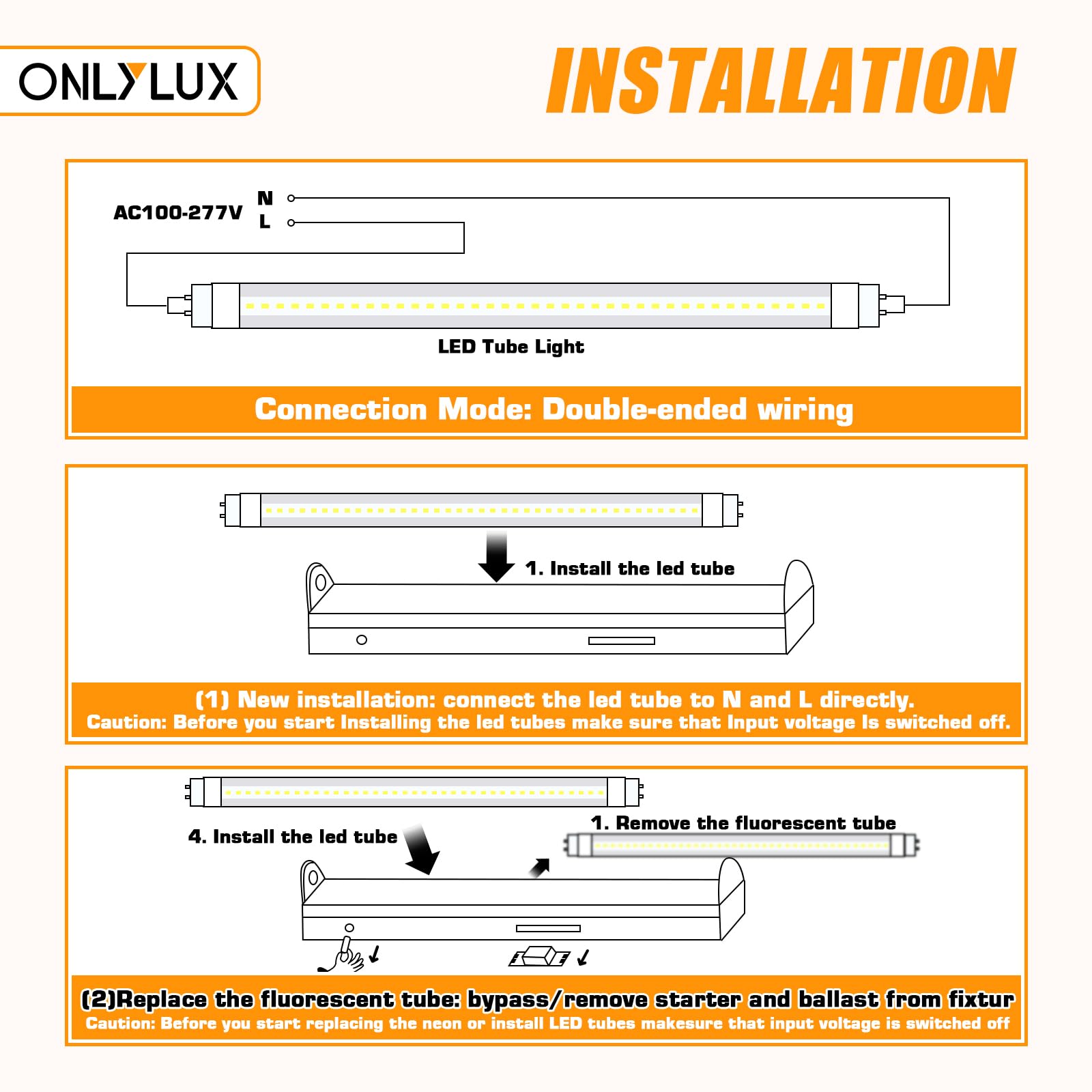 ONLYLUX

INSTALLATION

AC100-277V N L

LED Tube Light

Connection Mode: Double-ended wiring

1. Install the led tube

(1) New installation: connect the led tube to N and L directly.
Caution: Before you start Installing the led tubes make sure that Input voltage Is switched off.

4. Install the led tube

1. Remove the fluorescent tube

(2)Replace the fluorescent tube: bypass/remove starter and ballast from fixtur
Caution: Before you start replacing the neon or install LED tubes makesure that input voltage is switched off