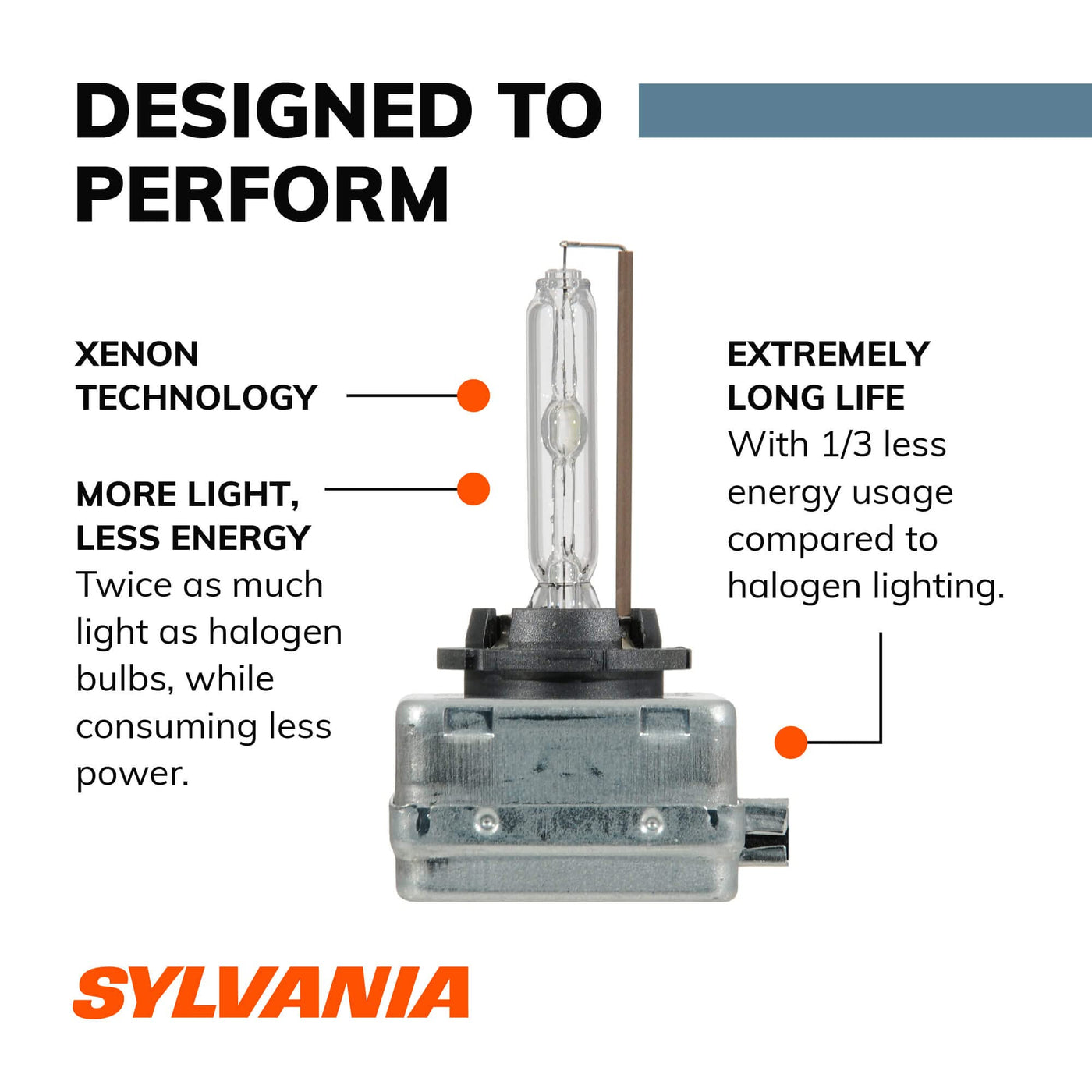 DESIGNED TO PERFORM

XENON TECHNOLOGY

MORE LIGHT, LESS ENERGY
Twice as much light as halogen bulbs, while consuming less power.

EXTREMELY LONG LIFE
With 1/3 less energy usage compared to halogen lighting.

SYLVANIA