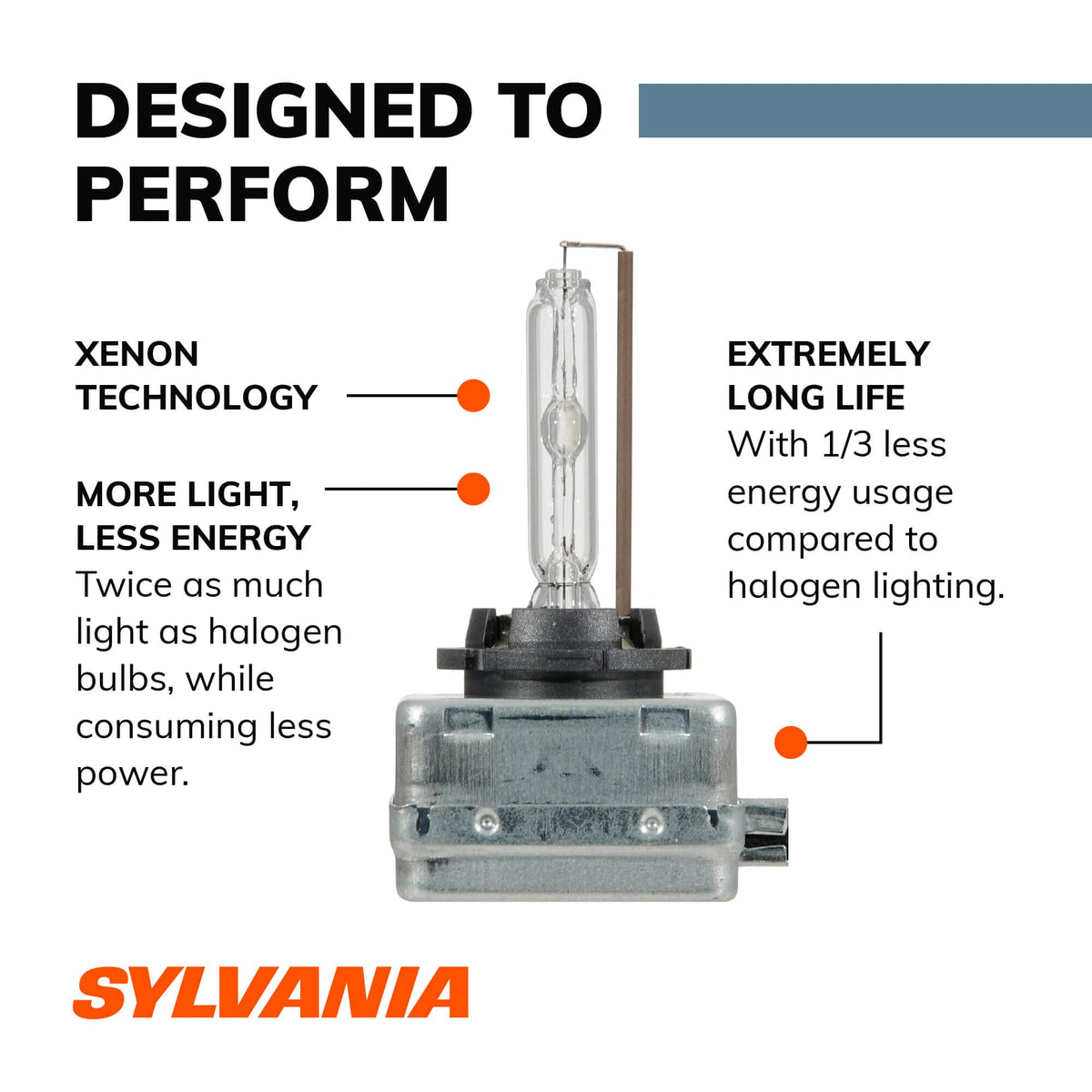 DESIGNED TO PERFORM

XENON TECHNOLOGY

MORE LIGHT, LESS ENERGY
Twice as much light as halogen bulbs, while consuming less power.

EXTREMELY LONG LIFE
With 1/3 less energy usage compared to halogen lighting.

SYLVANIA