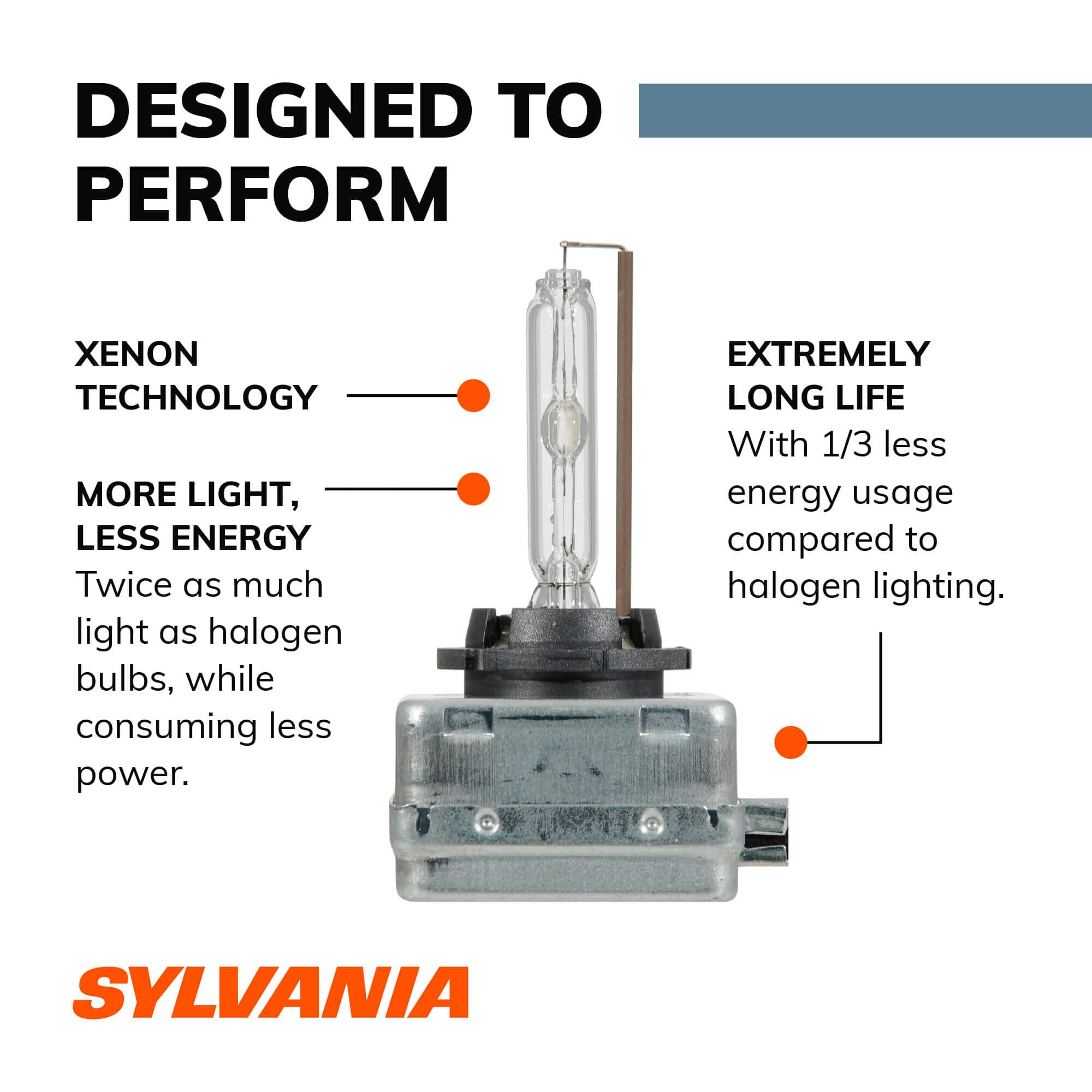 DESIGNED TO PERFORM

XENON TECHNOLOGY

MORE LIGHT, LESS ENERGY
Twice as much light as halogen bulbs, while consuming less power.

EXTREMELY LONG LIFE
With 1/3 less energy usage compared to halogen lighting.

SYLVANIA