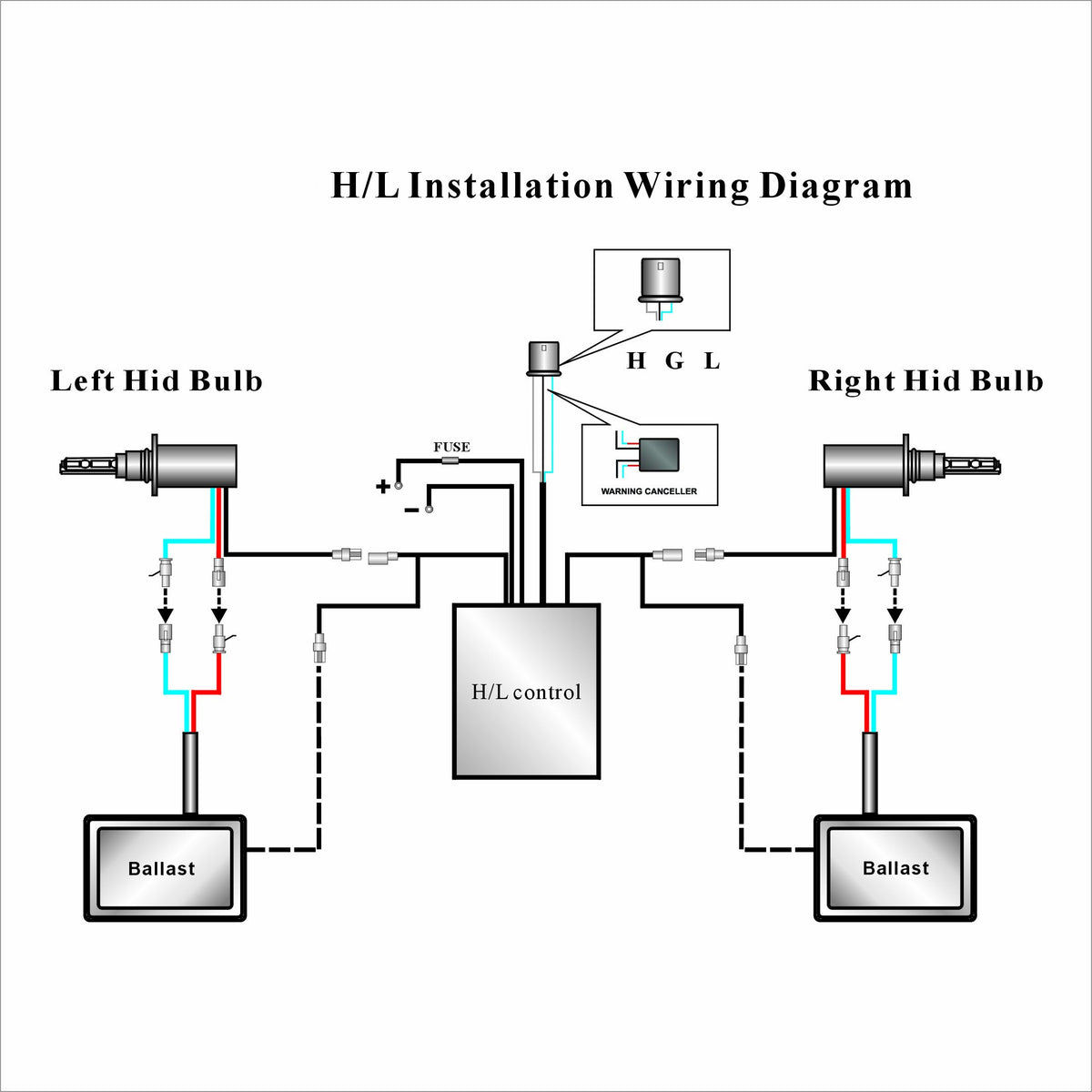 H/L Installation Wiring Diagram

H G L

Left Hid Bulb

Right Hid Bulb

FUSE

+

-

WARNING CANCELLER

H/L control

Ballast

Ballast