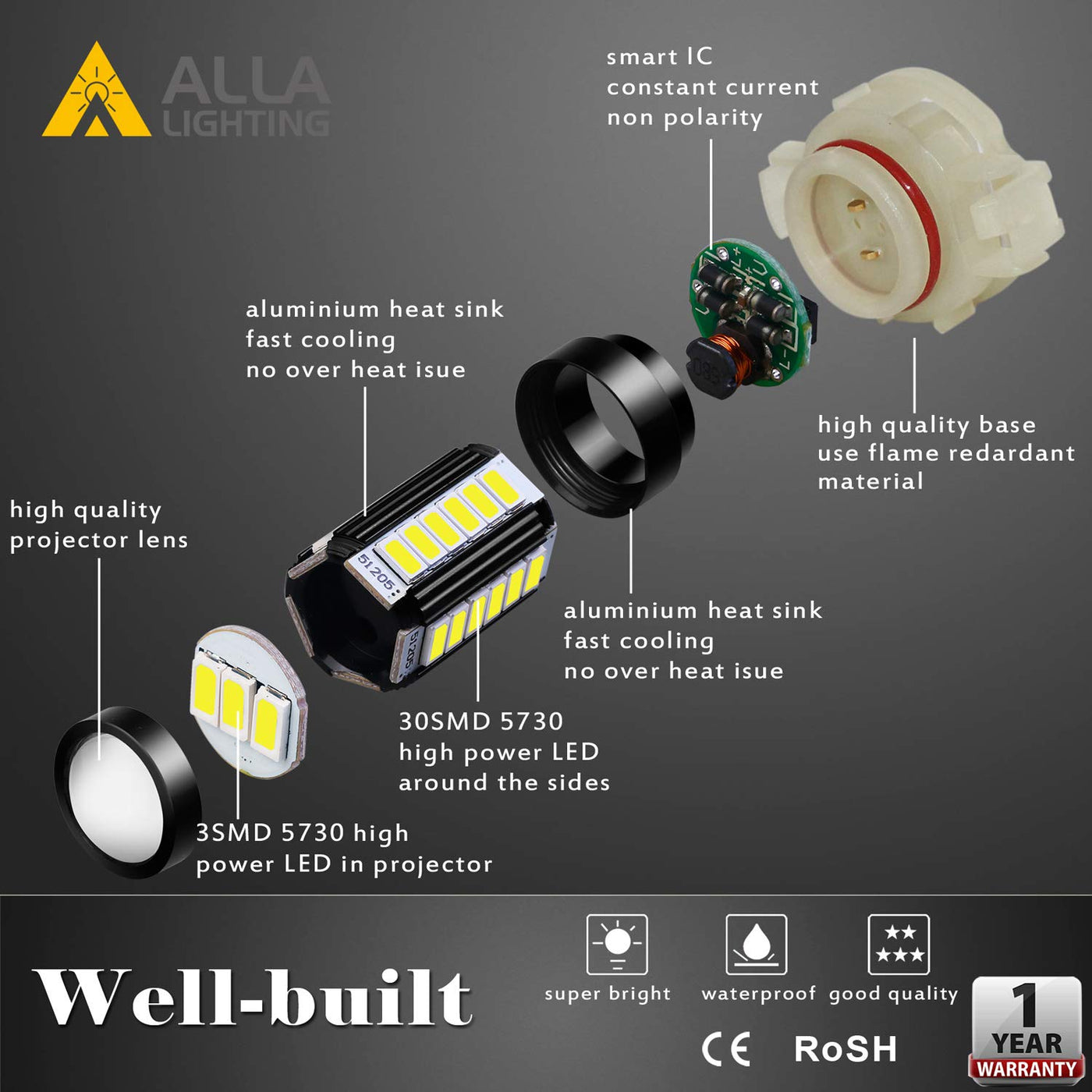 ALLA LIGHTING

smart IC
constant current
non polarity

aluminium heat sink
fast cooling
no over heat isue

high quality base
use flame redardant
material

high quality
projector lens

51205

51205

aluminium heat sink
fast cooling
no over heat isue

30SMD 5730
high power LED
around the sides

3SMD 5730 high
power LED in projector

Well-built

super bright

waterproof

good quality

CE RoSH

1 YEAR WARRANTY