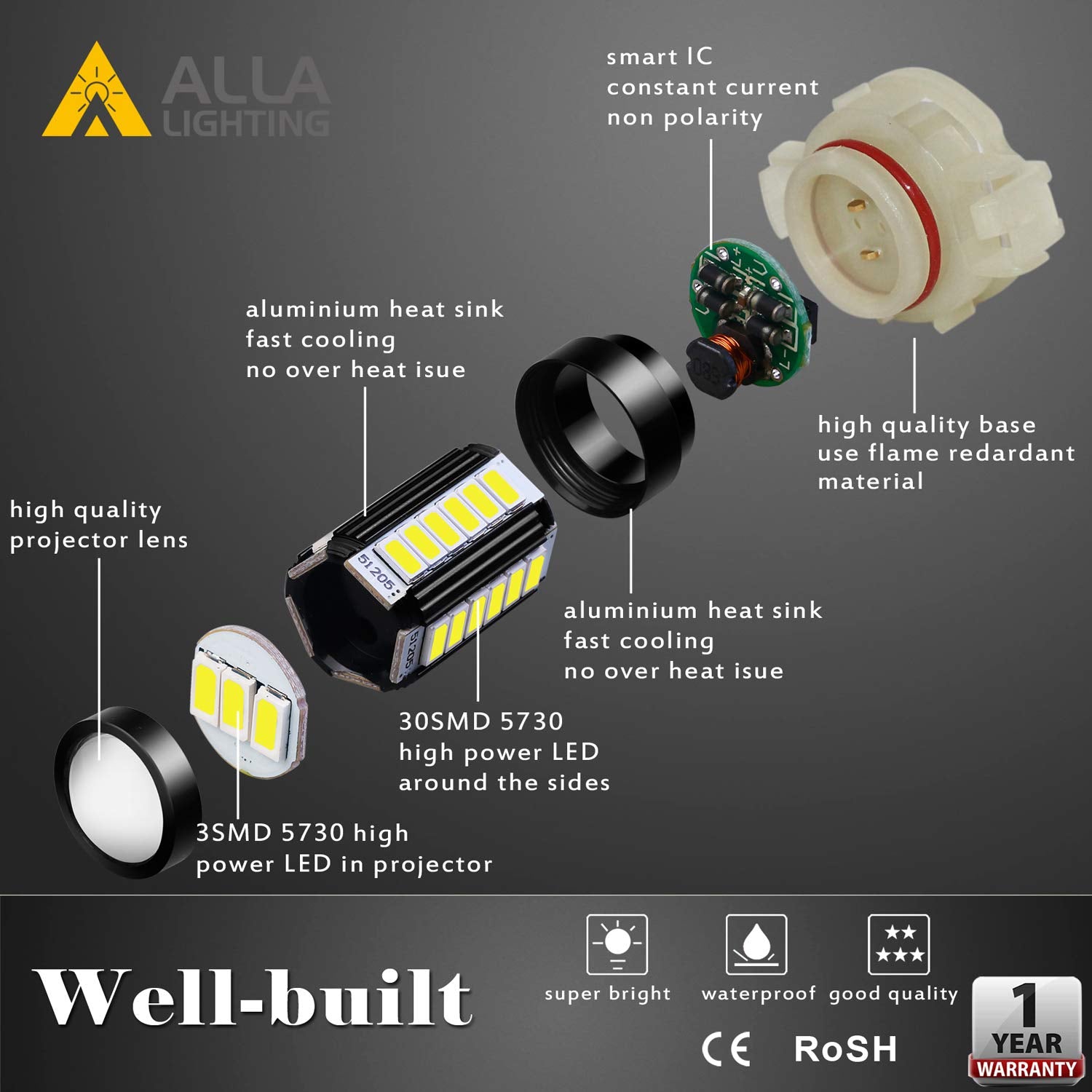 ALLA LIGHTING

smart IC
constant current
non polarity

aluminium heat sink
fast cooling
no over heat isue

high quality base
use flame redardant
material

high quality
projector lens

51205

51205

aluminium heat sink
fast cooling
no over heat isue

30SMD 5730
high power LED
around the sides

3SMD 5730 high
power LED in projector

Well-built

super bright

waterproof

good quality

CE RoSH

1
YEAR
WARRANTY