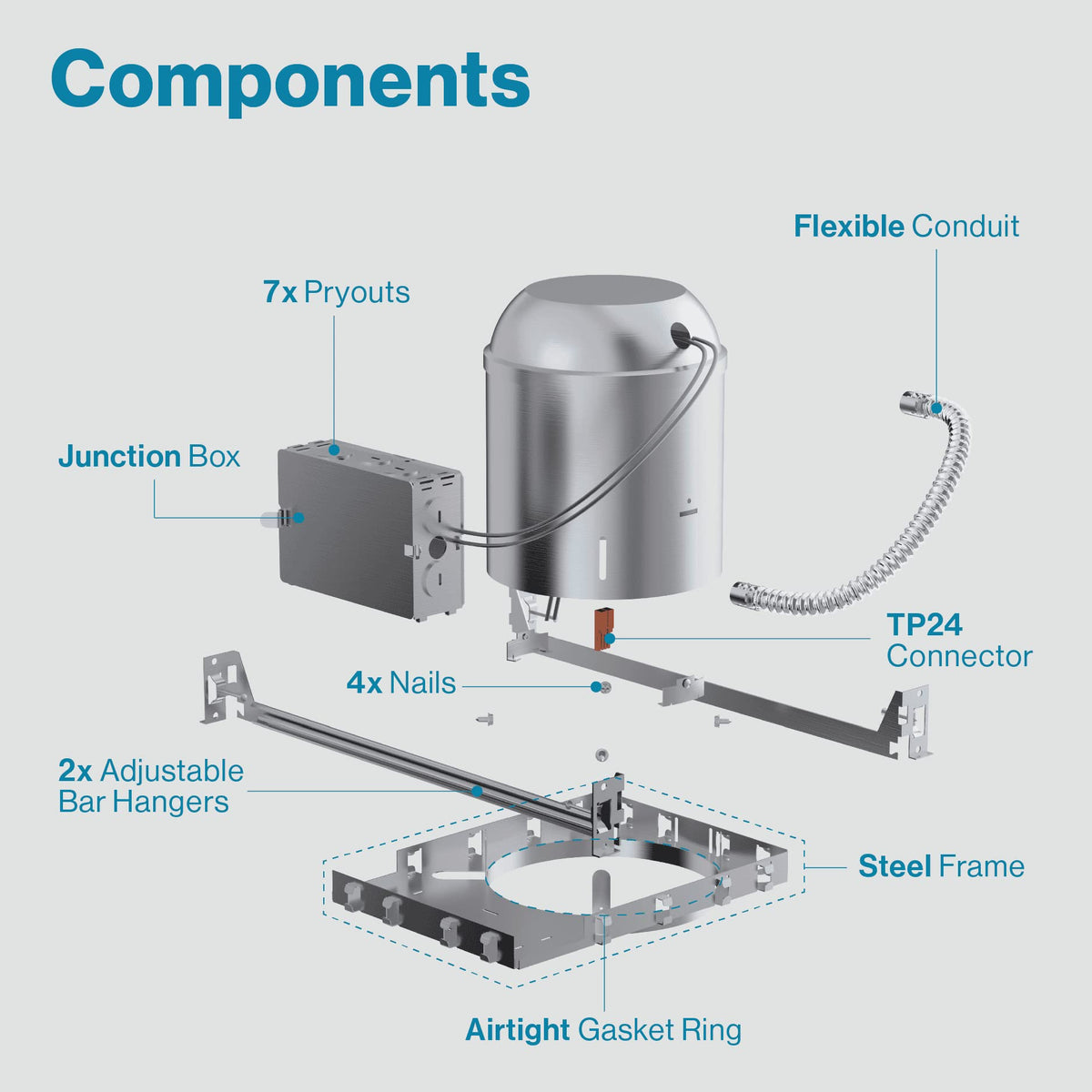 Components

Flexible Conduit

7x Pryouts

Junction Box

TP24
Connector

4x Nails

2x Adjustable
Bar Hangers

Steel Frame

Airtight Gasket Ring