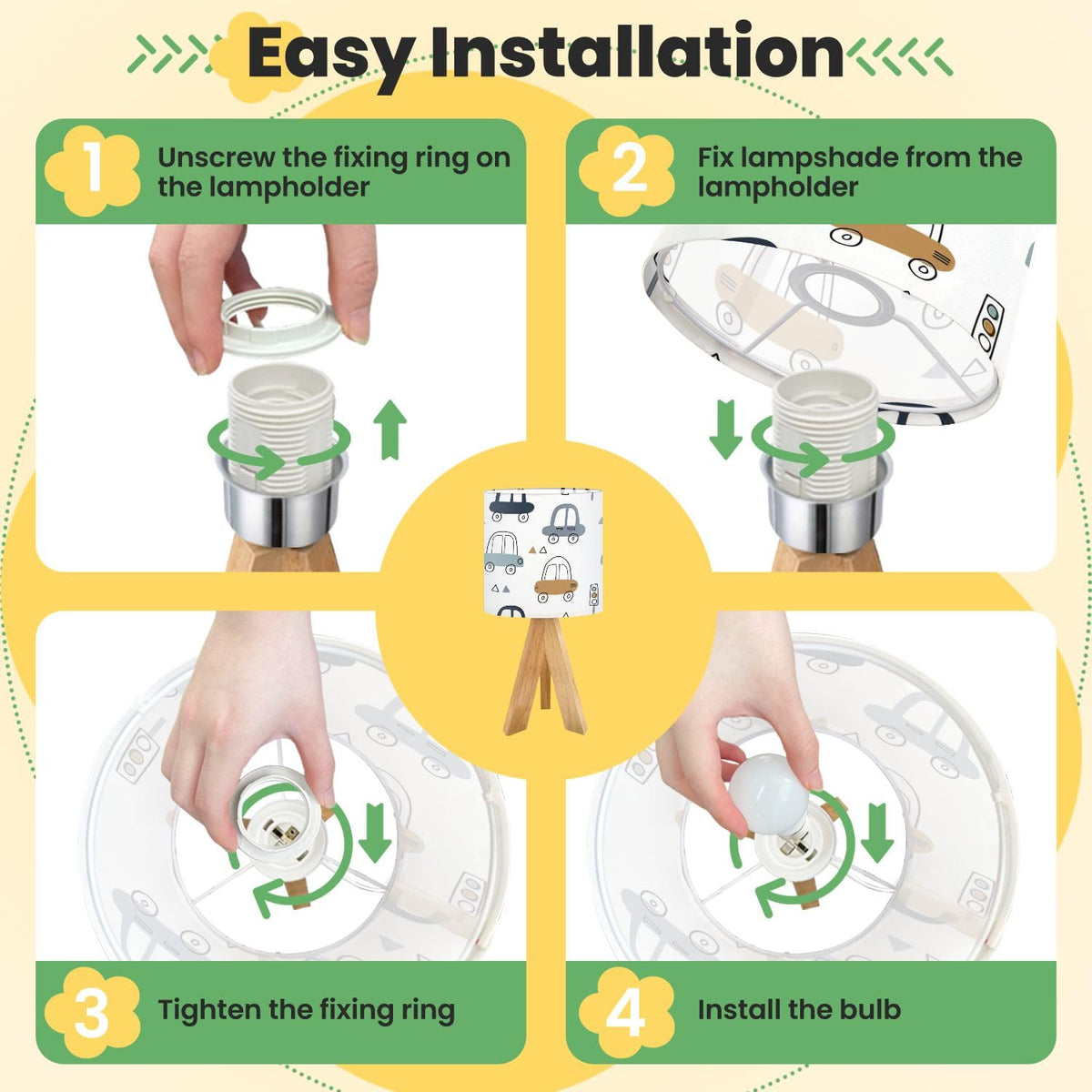 Easy Installation

1 Unscrew the fixing ring on the lampholder

2 Fix lampshade from the lampholder

3 Tighten the fixing ring

4 Install the bulb