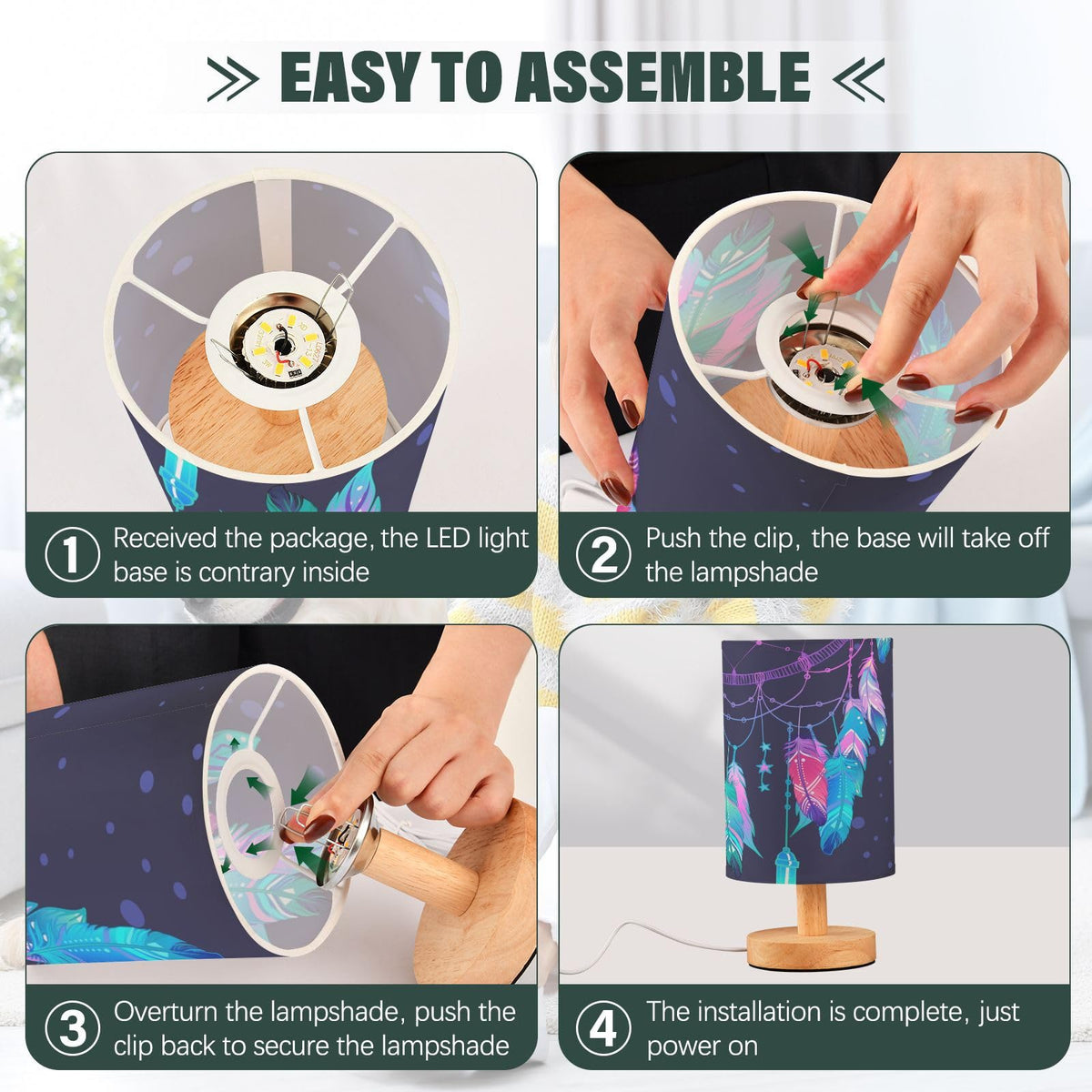 EASY TO ASSEMBLE

① Received the package, the LED light base is contrary inside

② Push the clip, the base will take off the lampshade

③ Overturn the lampshade, push the clip back to secure the lampshade

④ The installation is complete, just power on