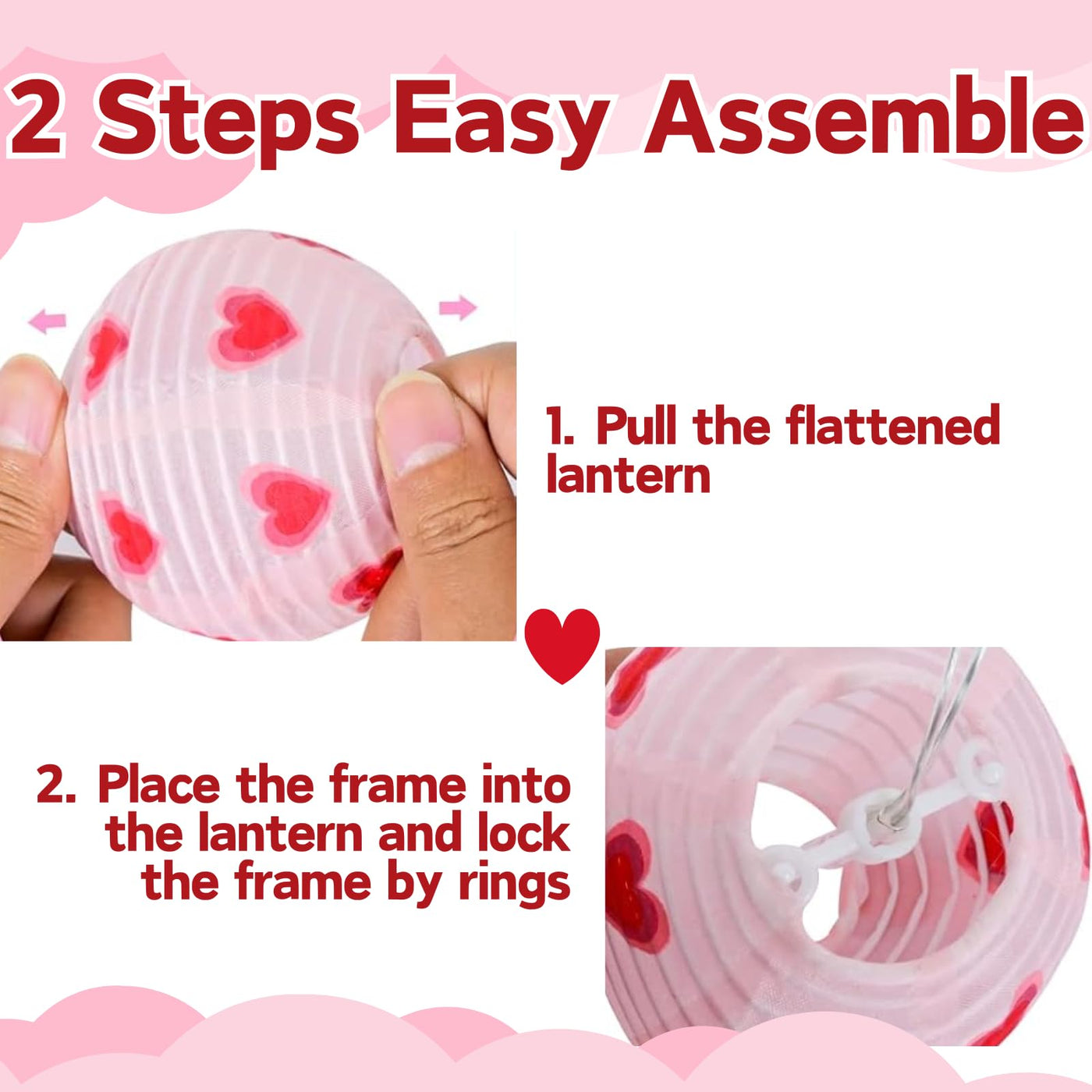 2 Steps Easy Assemble

1. Pull the flattened lantern

2. Place the frame into the lantern and lock the frame by rings