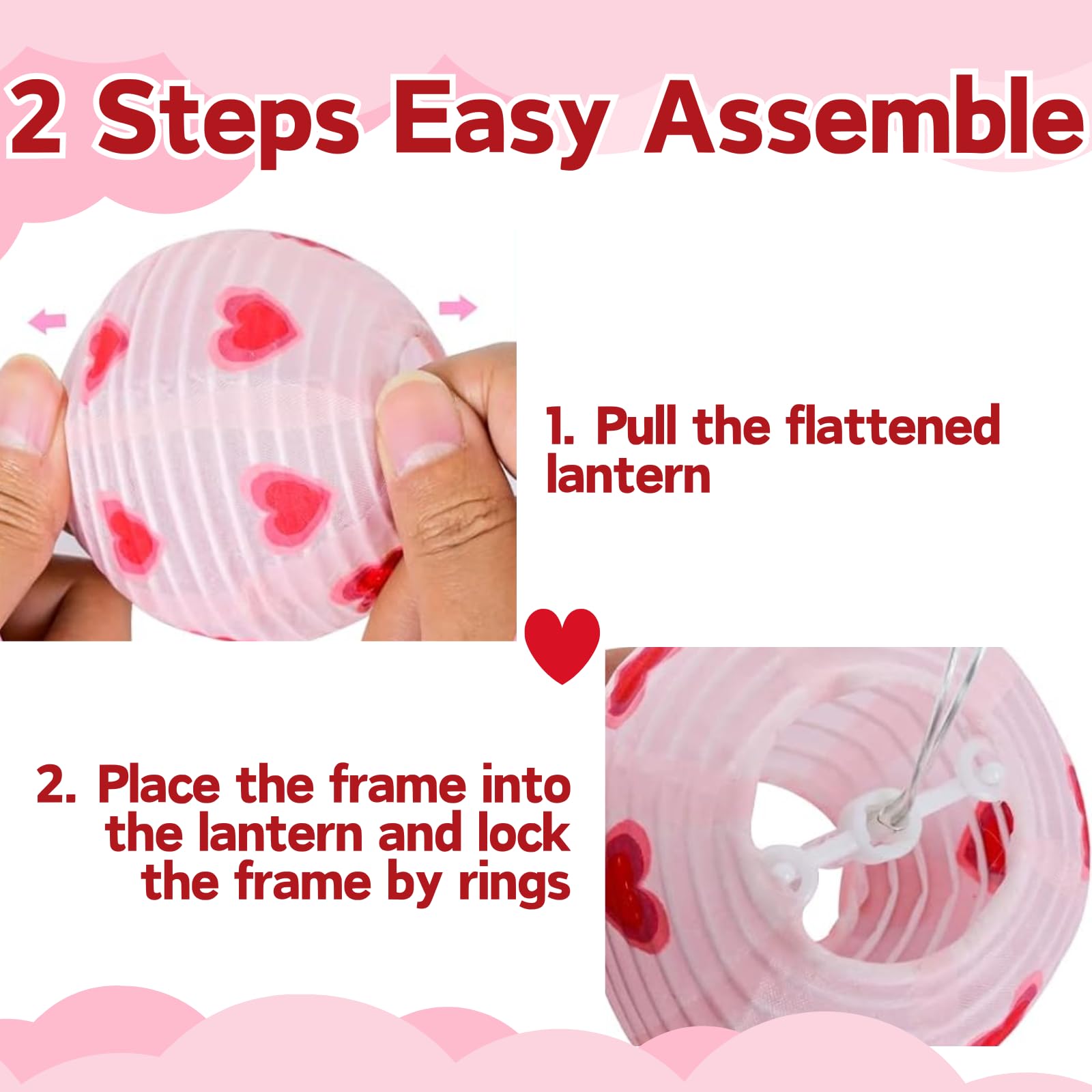 2 Steps Easy Assemble

1. Pull the flattened lantern

2. Place the frame into the lantern and lock the frame by rings