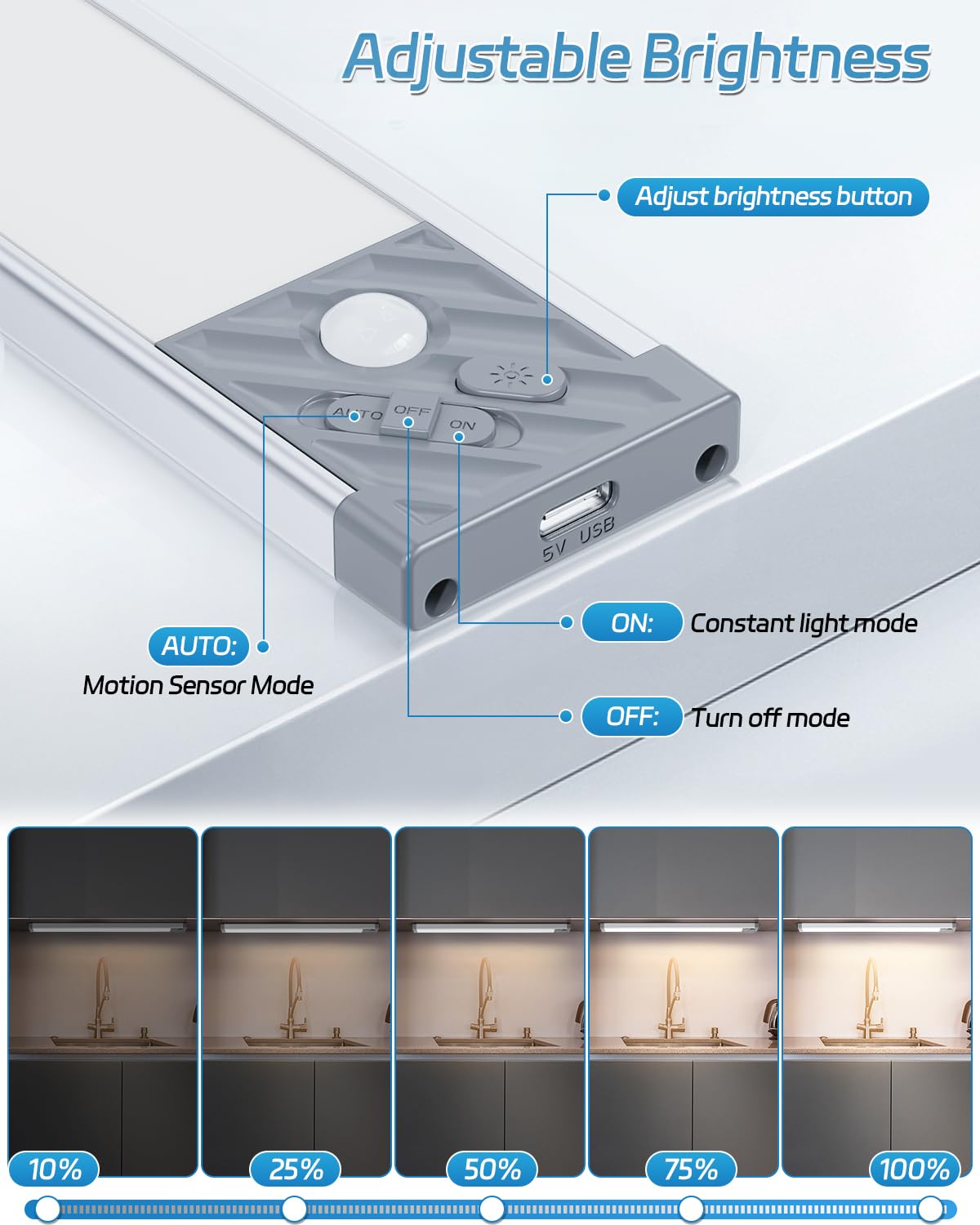 Adjustable Brightness

Adjust brightness button

AUTO OFF ON

5V USB

ON: Constant light mode

AUTO:
Motion Sensor Mode

OFF: Turn off mode

10%

25%

50%

75%

100%