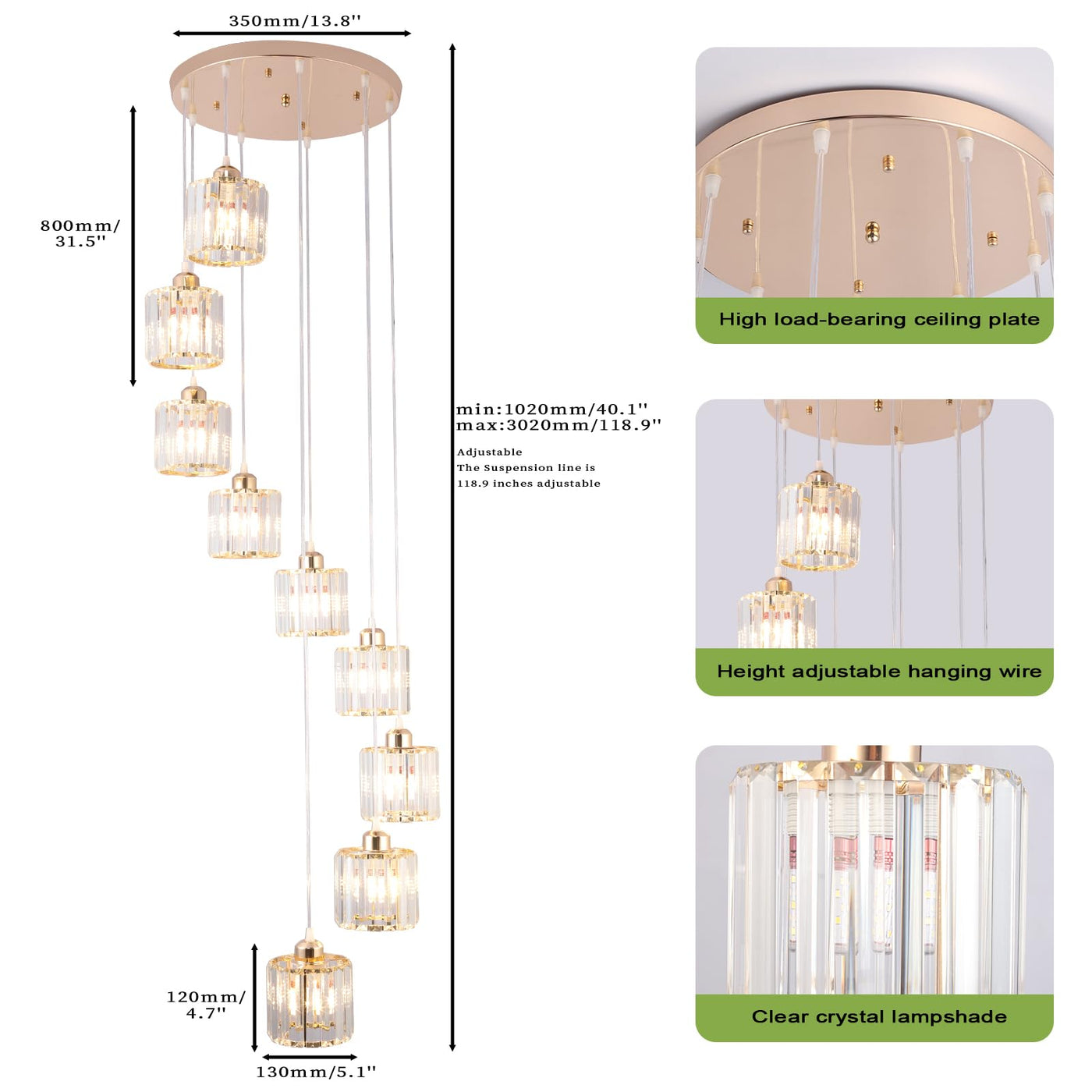 350mm/13.8''

800mm/
31.5''

min:1020mm/40.1''
max:3020mm/118.9''

Adjustable
The Suspension line is
118.9 inches adjustable

120mm/
4.7''

130mm/5.1''

High load-bearing ceiling plate

Height adjustable hanging wire

Clear crystal lampshade