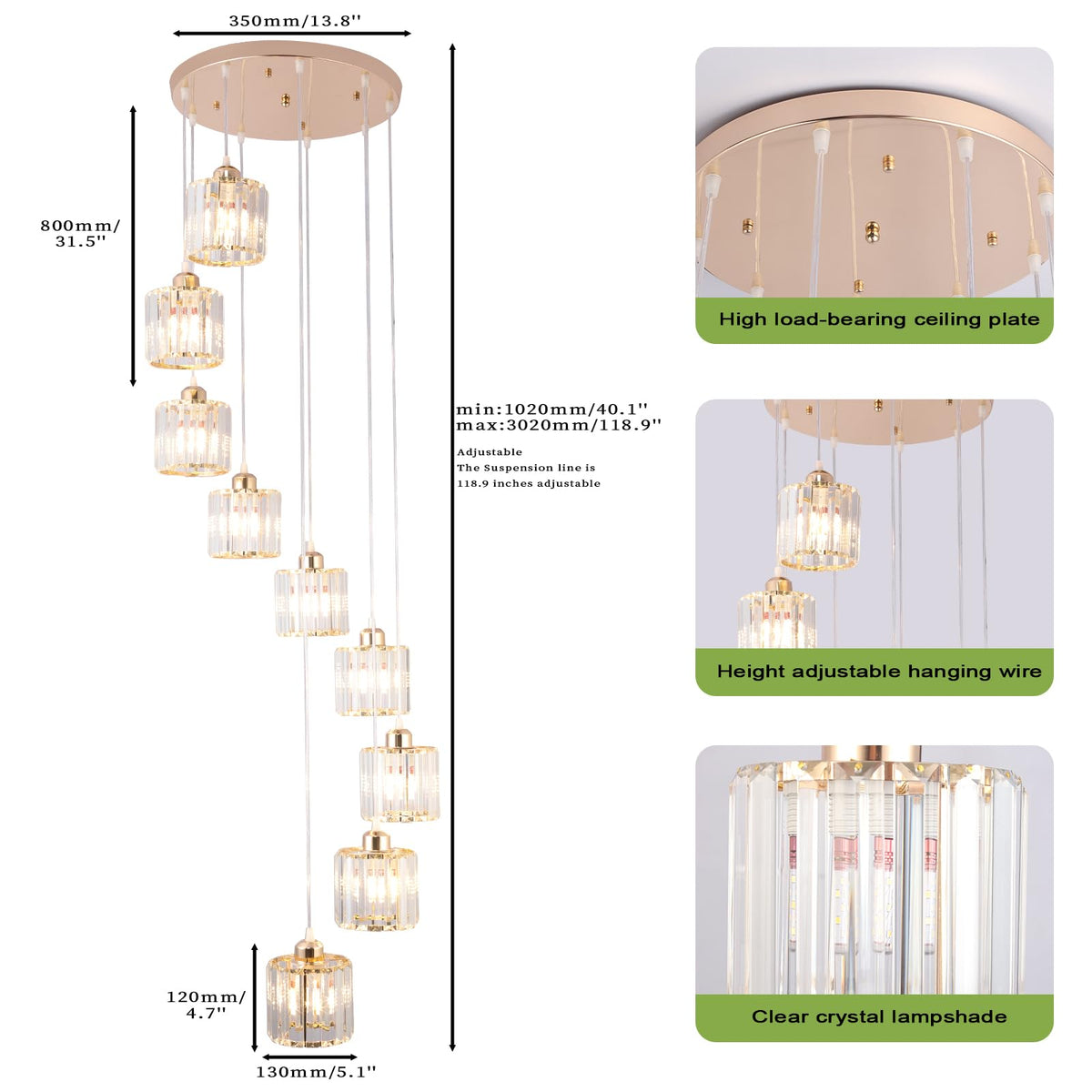 350mm/13.8''

800mm/ 31.5''

min:1020mm/40.1''
max:3020mm/118.9''

Adjustable
The Suspension line is 118.9 inches adjustable

120mm/ 4.7''

130mm/5.1''

High load-bearing ceiling plate

Height adjustable hanging wire

Clear crystal lampshade