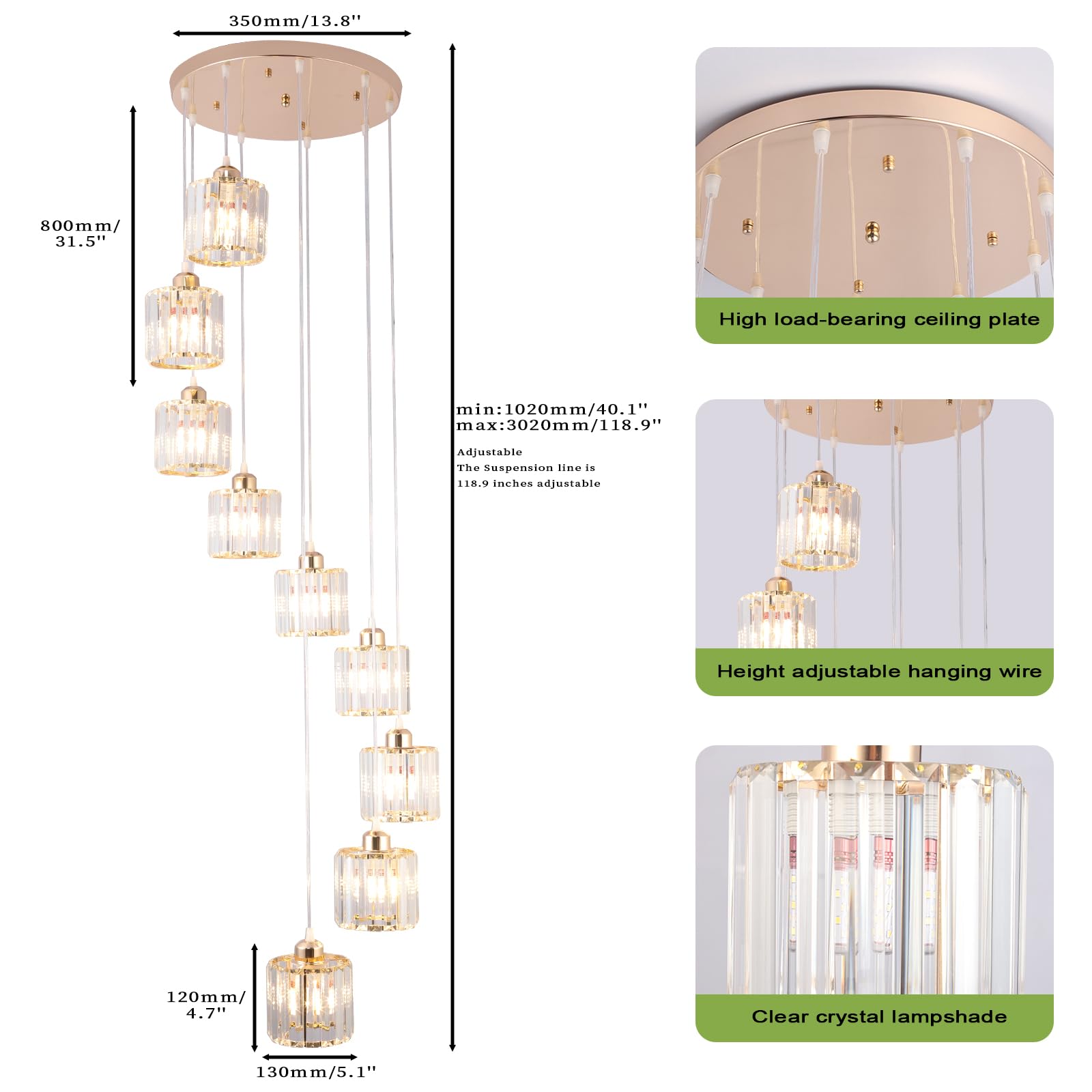 350mm/13.8''

800mm/
31.5''

min:1020mm/40.1''
max:3020mm/118.9''

Adjustable
The Suspension line is
118.9 inches adjustable

120mm/
4.7''

130mm/5.1''

High load-bearing ceiling plate

Height adjustable hanging wire

Clear crystal lampshade