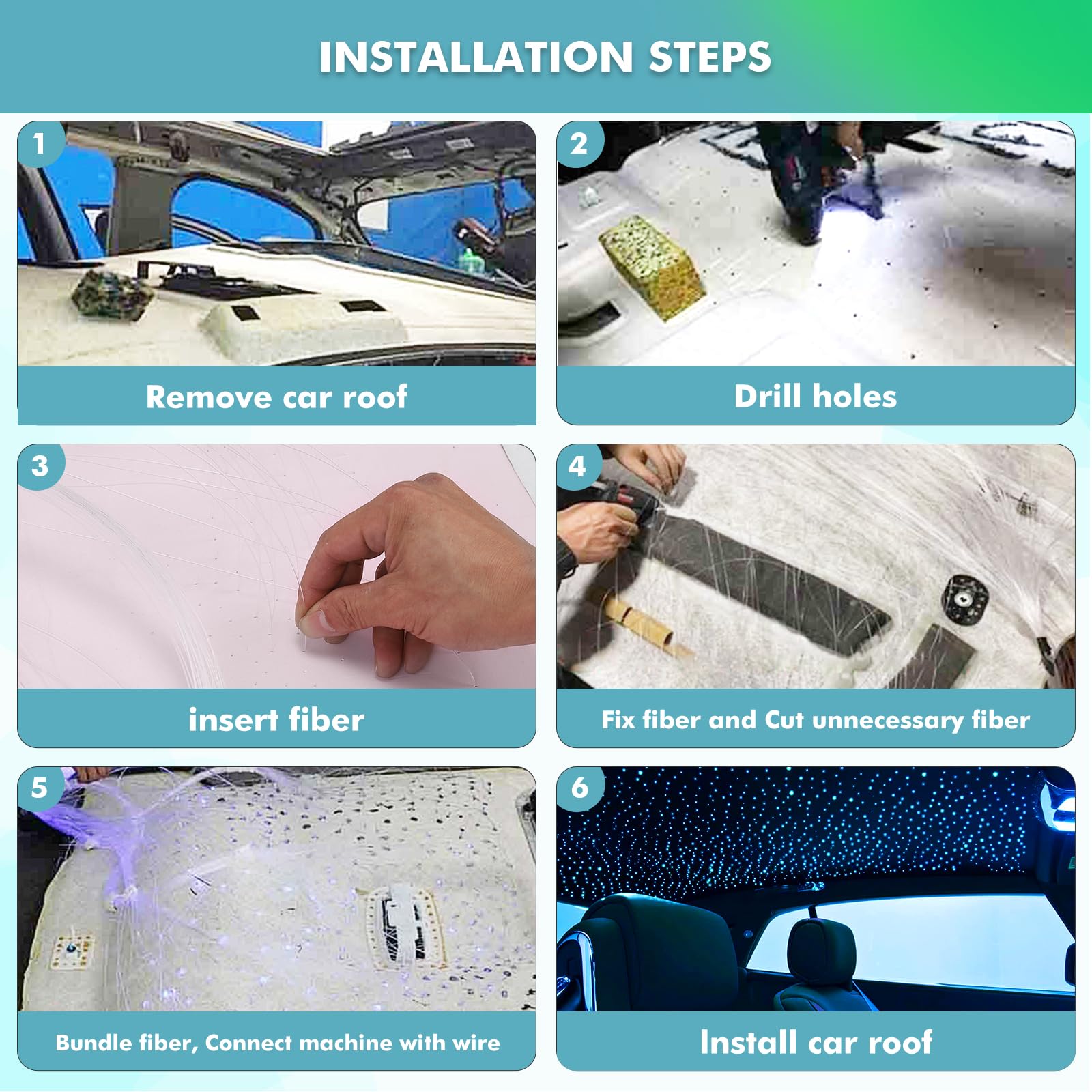 INSTALLATION STEPS

1
Remove car roof

2
Drill holes

3
insert fiber

4
Fix fiber and Cut unnecessary fiber

5
Bundle fiber, Connect machine with wire

6
Install car roof