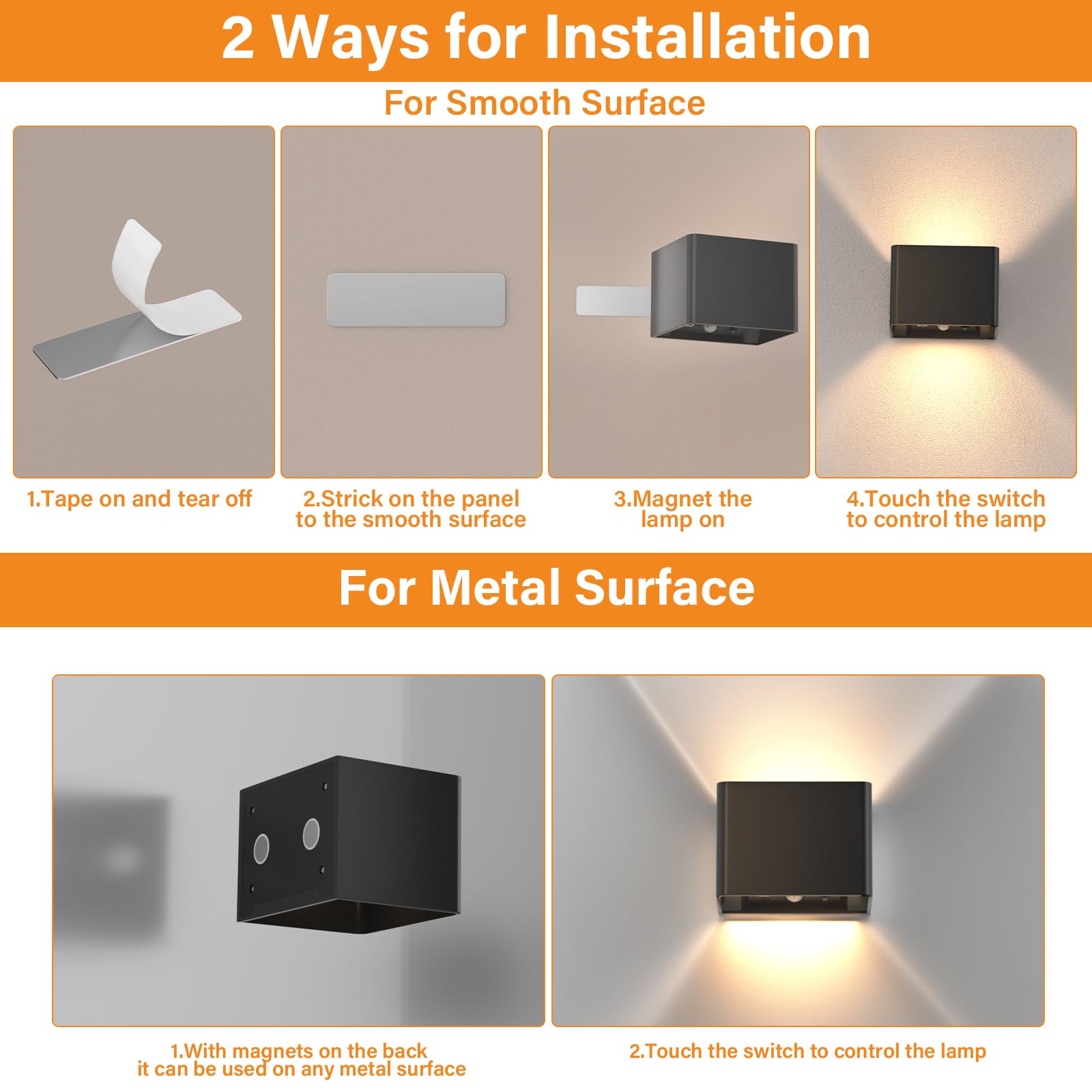 2 Ways for Installation

For Smooth Surface

1.Tape on and tear off

2.Strick on the panel to the smooth surface

3.Magnet the lamp on

4.Touch the switch to control the lamp

For Metal Surface

1.With magnets on the back it can be used on any metal surface

2.Touch the switch to control the lamp