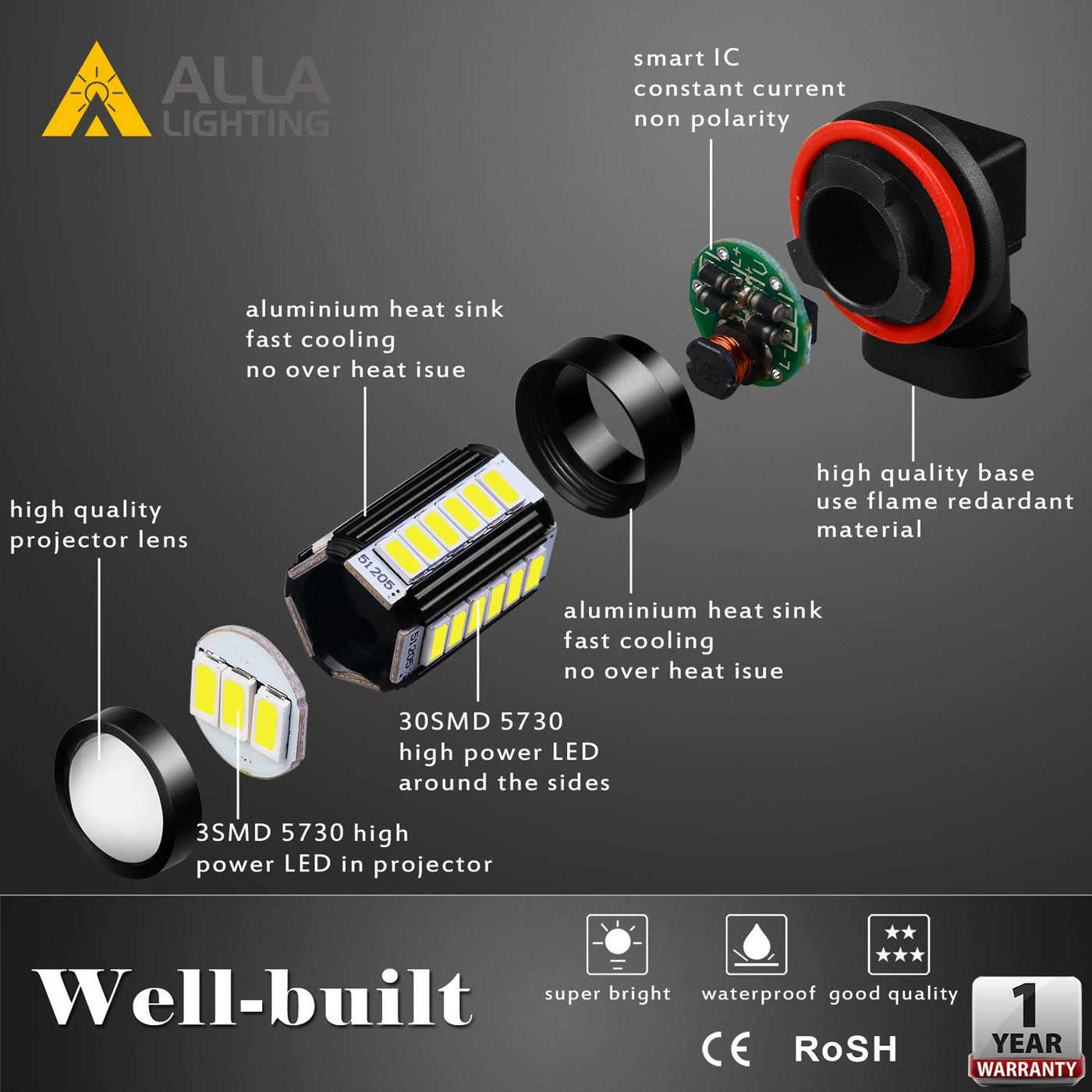 ALLA LIGHTING

smart IC
constant current
non polarity

aluminium heat sink
fast cooling
no over heat isue

high quality base
use flame redardant
material

high quality
projector lens

51205

51205

aluminium heat sink
fast cooling
no over heat isue

30SMD 5730
high power LED
around the sides

3SMD 5730 high
power LED in projector

Well-built

super bright

waterproof

good quality

CE

RoSH

1
YEAR
WARRANTY