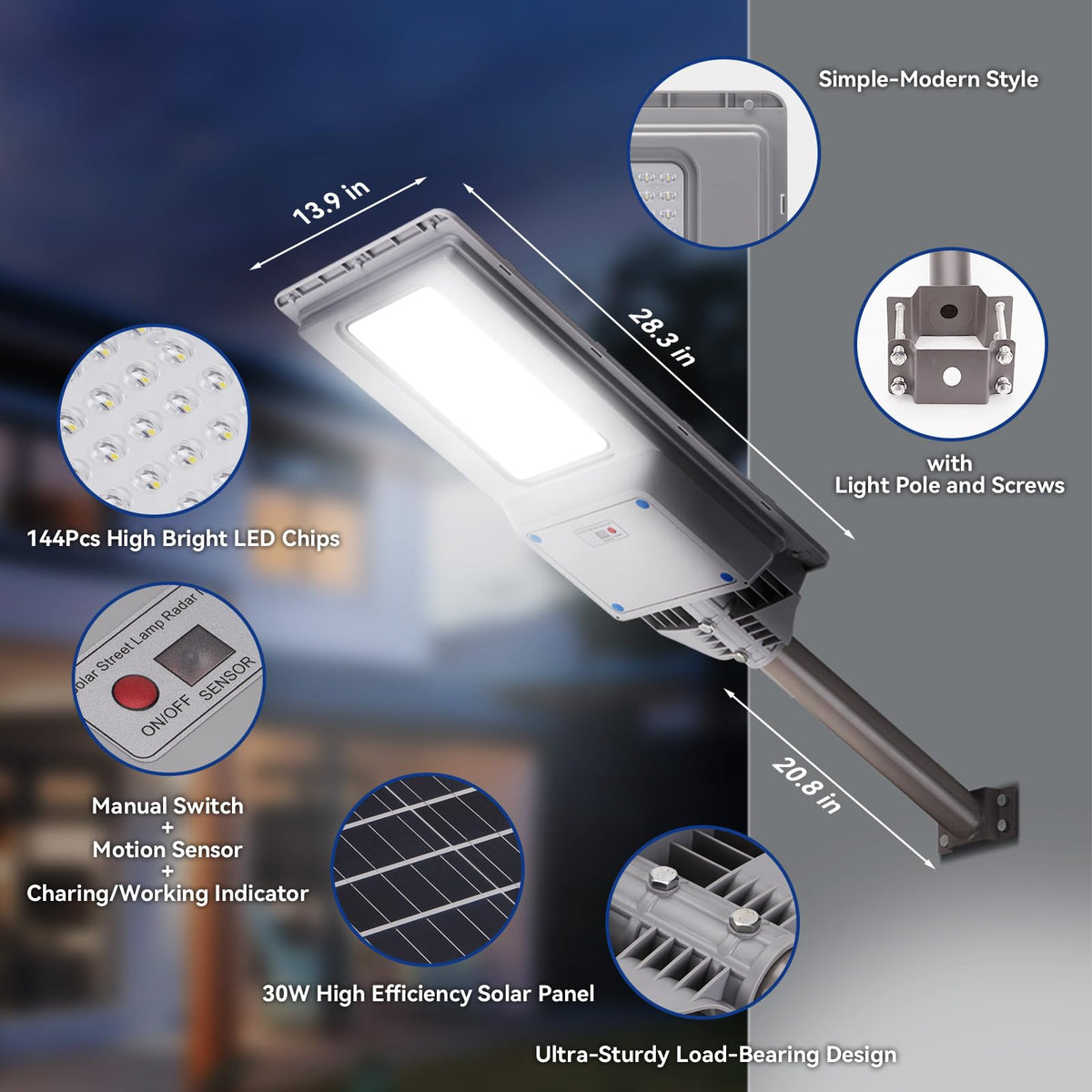 Simple-Modern Style

13.9 in

28.3 in

with
Light Pole and Screws

144Pcs High Bright LED Chips

olar Street Lamp Radar
ON/OFF SENSOR

Manual Switch
+
Motion Sensor
+
Charing/Working Indicator

20.8 in

30W High Efficiency Solar Panel

Ultra-Sturdy Load-Bearing Design