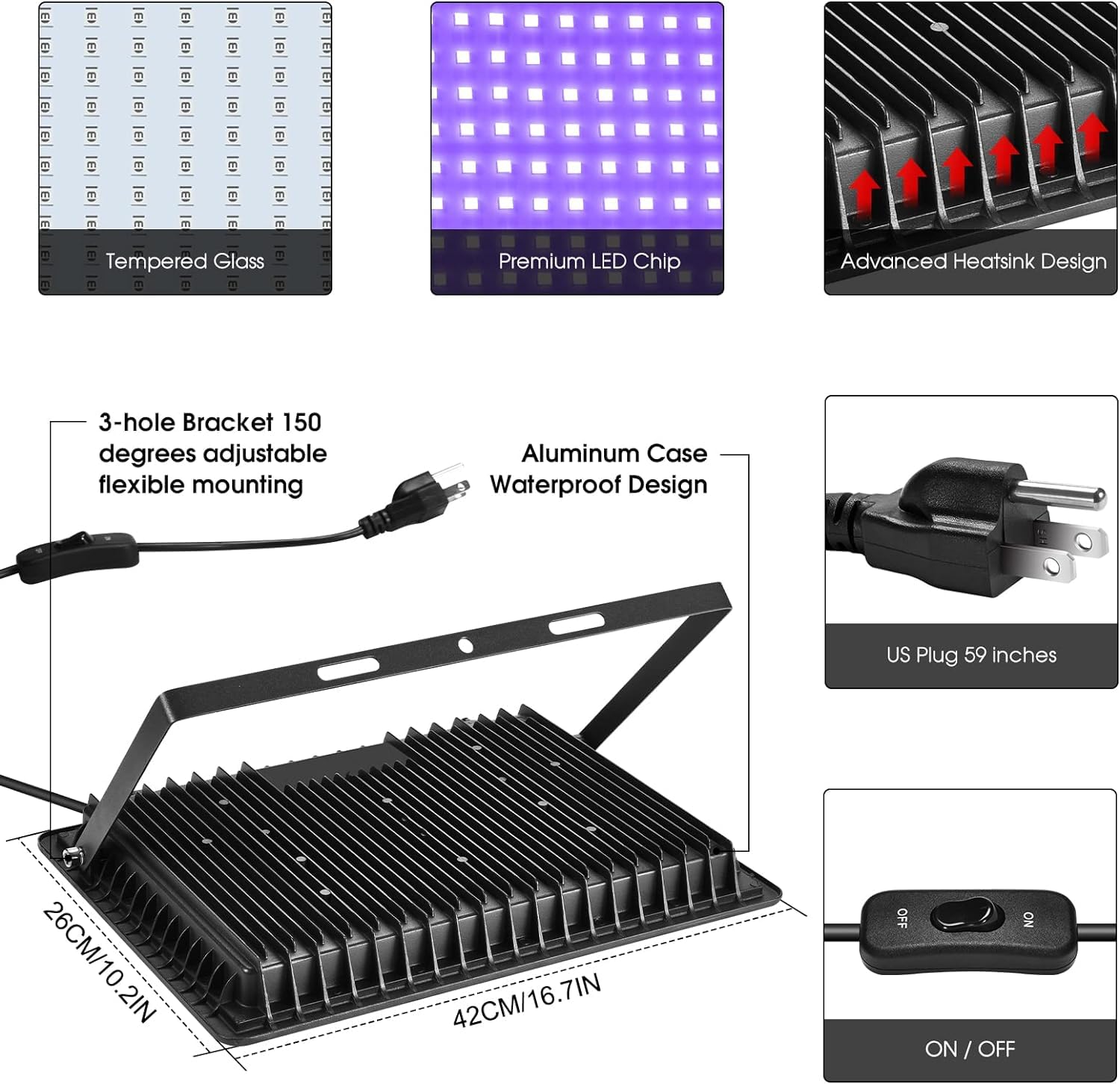 Tempered Glass

Premium LED Chip

Advanced Heatsink Design

3-hole Bracket 150 degrees adjustable flexible mounting

Aluminum Case Waterproof Design

US Plug 59 inches

26CM/10.2IN

42CM/16.7IN

OFF ON

ON / OFF