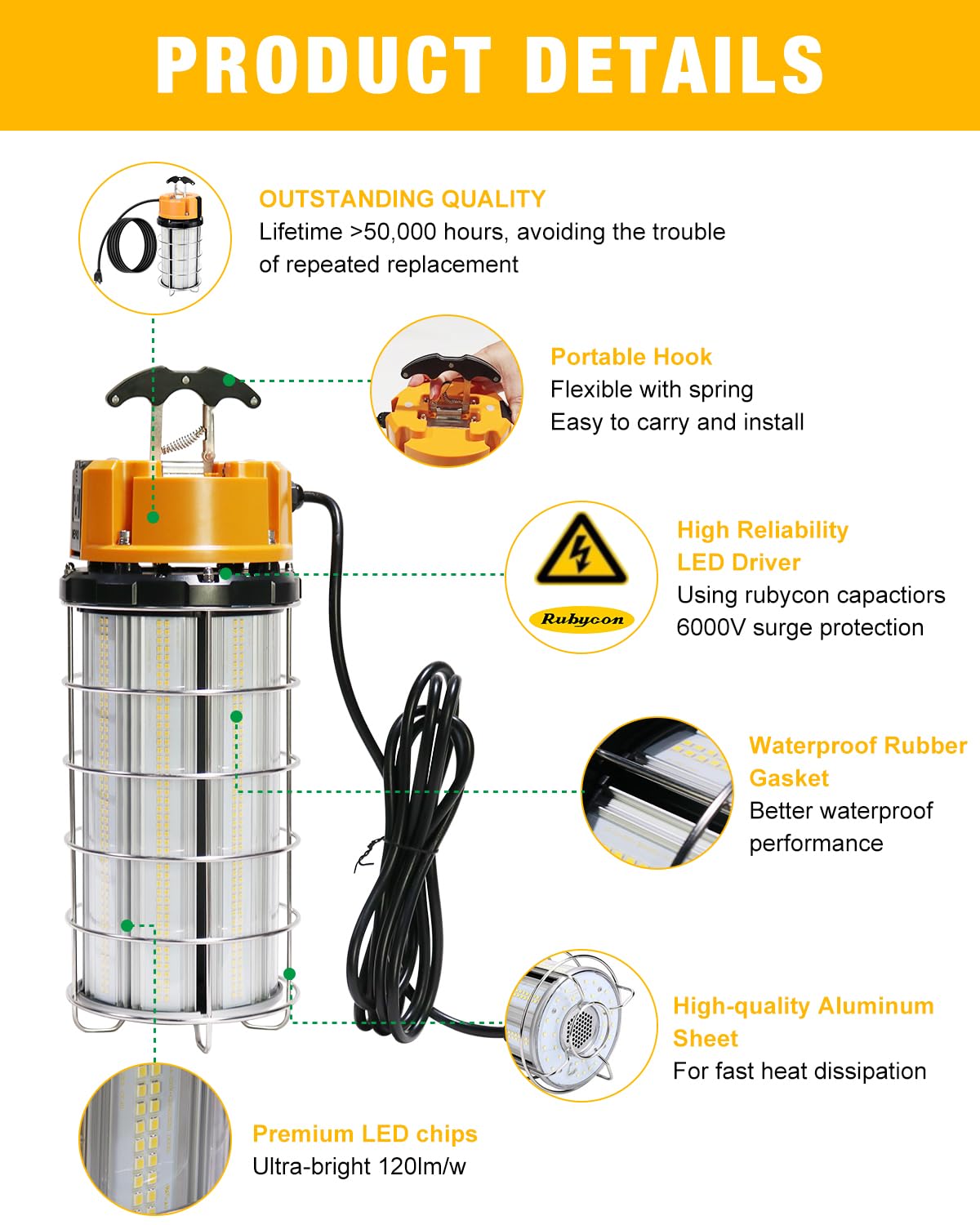 PRODUCT DETAILS

OUTSTANDING QUALITY
Lifetime >50,000 hours, avoiding the trouble of repeated replacement

Portable Hook
Flexible with spring
Easy to carry and install

High Reliability LED Driver
Using rubycon capactiors
6000V surge protection

Rubycon

Waterproof Rubber Gasket
Better waterproof performance

High-quality Aluminum Sheet
For fast heat dissipation

Premium LED chips
Ultra-bright 120lm/w