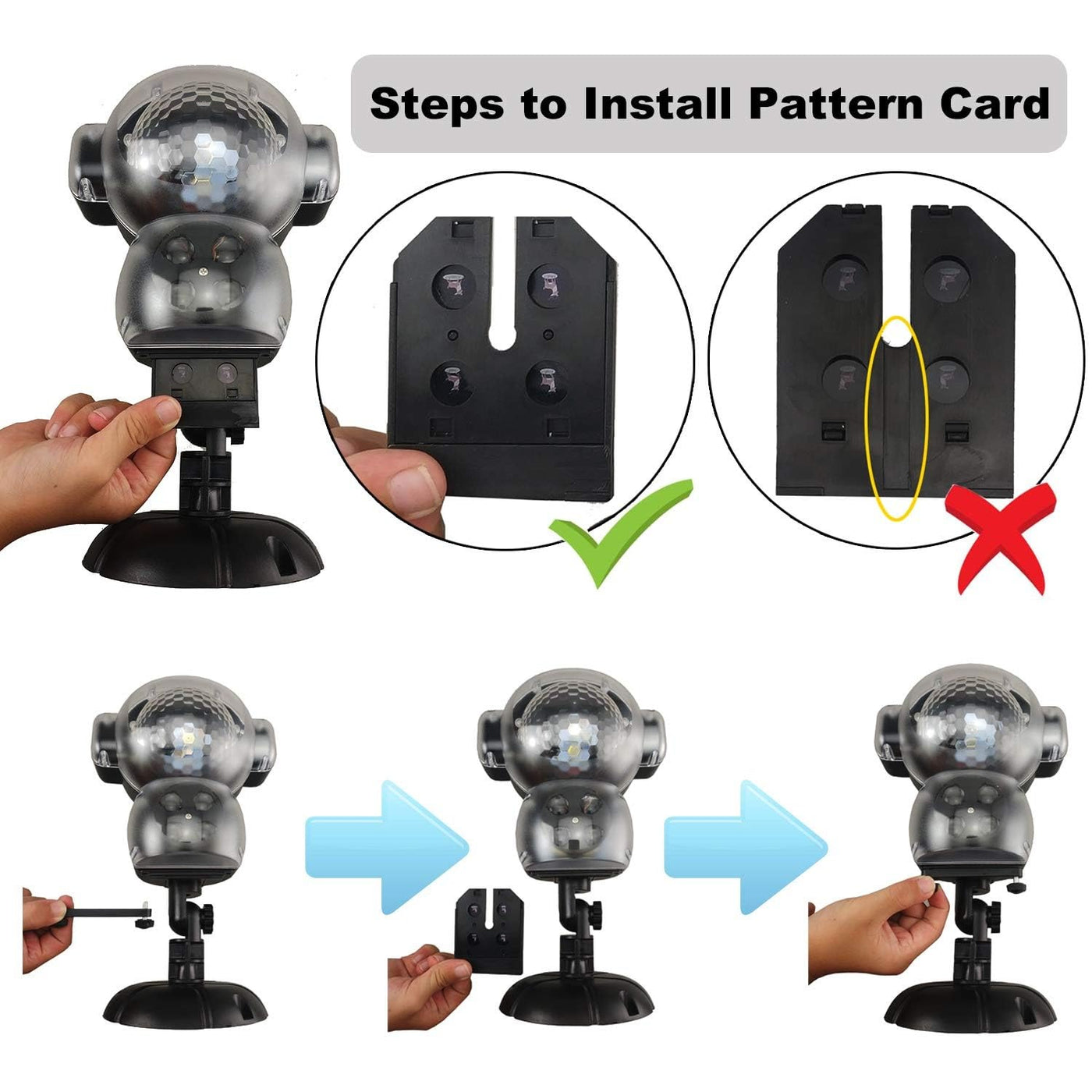 Steps to Install Pattern Card