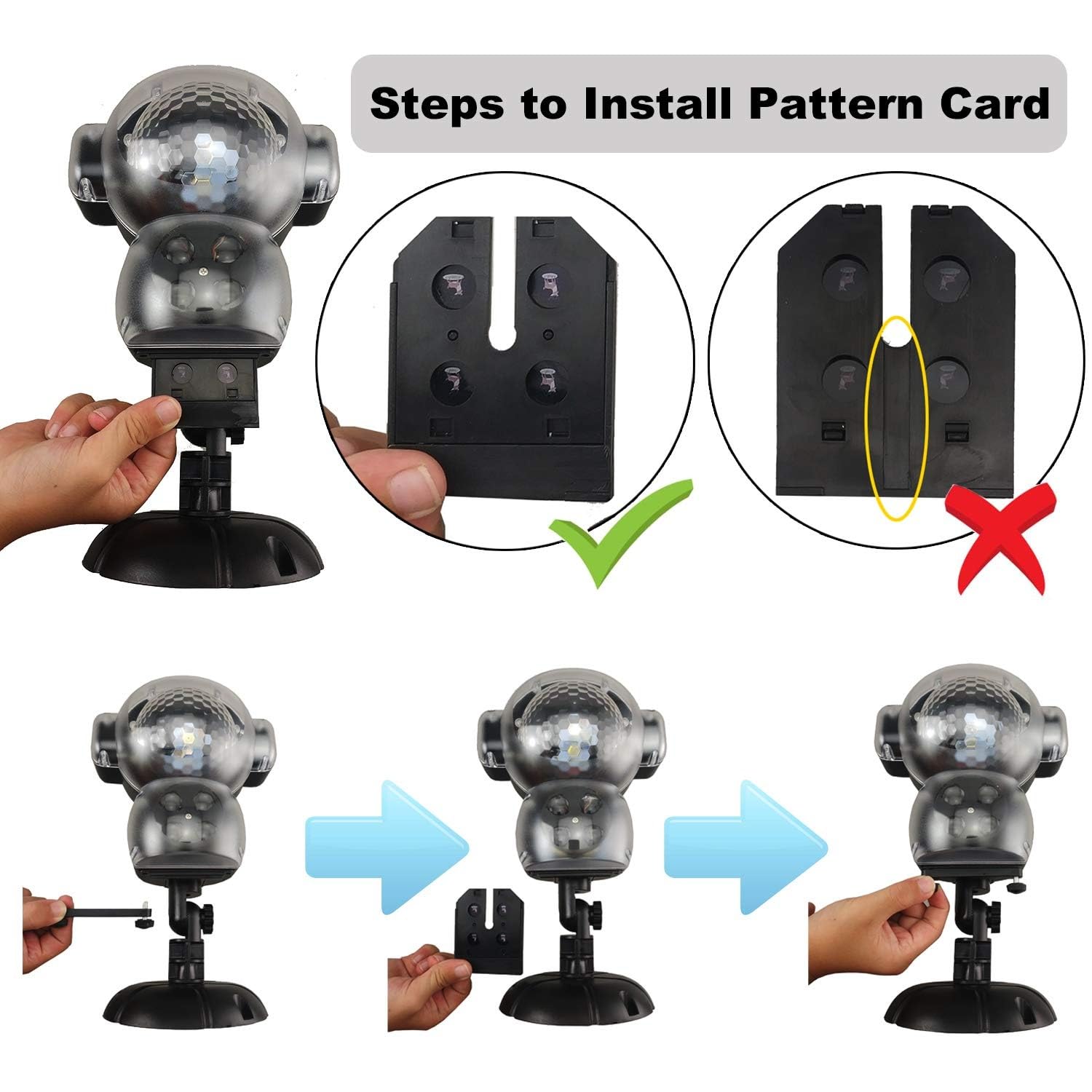 Steps to Install Pattern Card