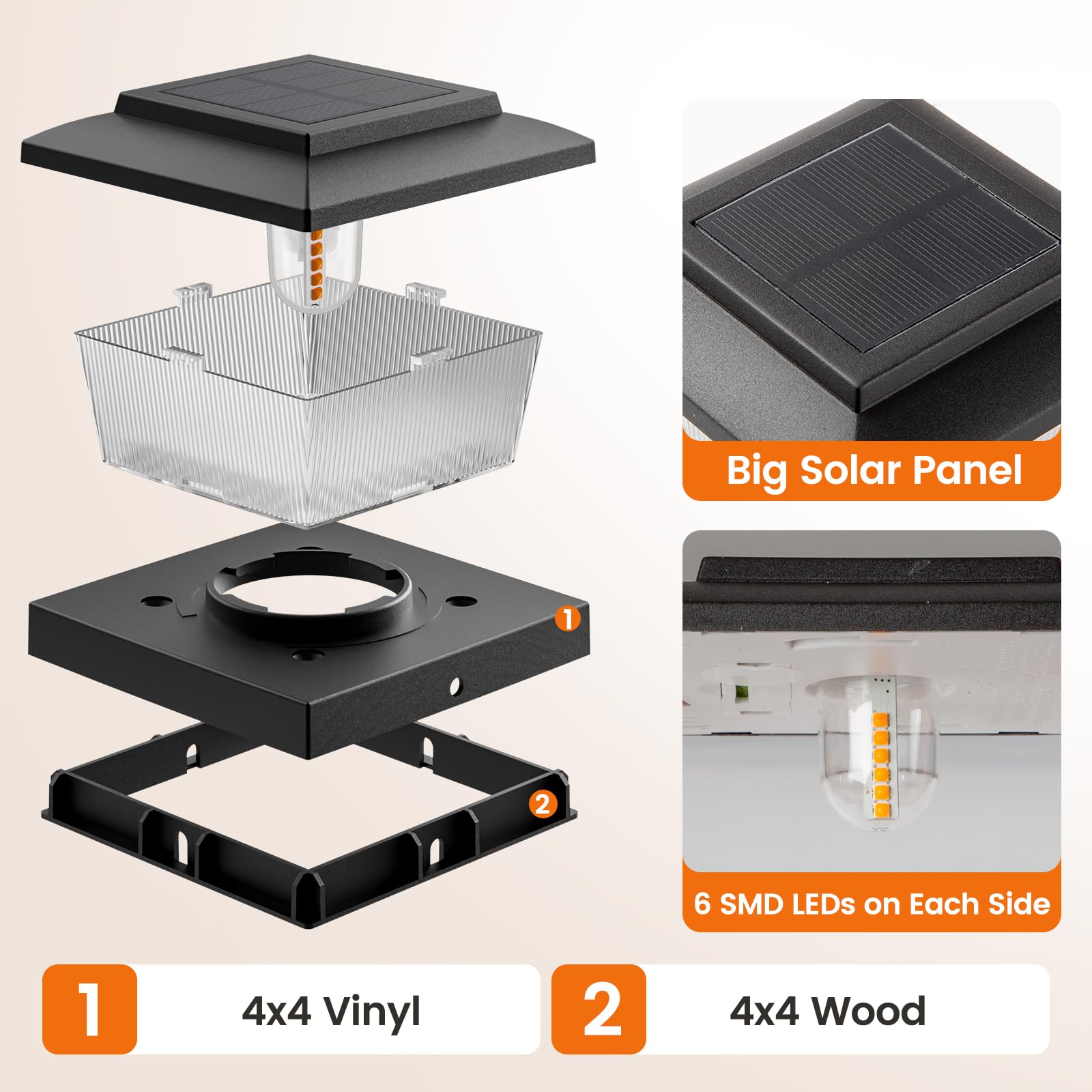 1

2

Big Solar Panel

6 SMD LEDs on Each Side

1 4x4 Vinyl

2 4x4 Wood