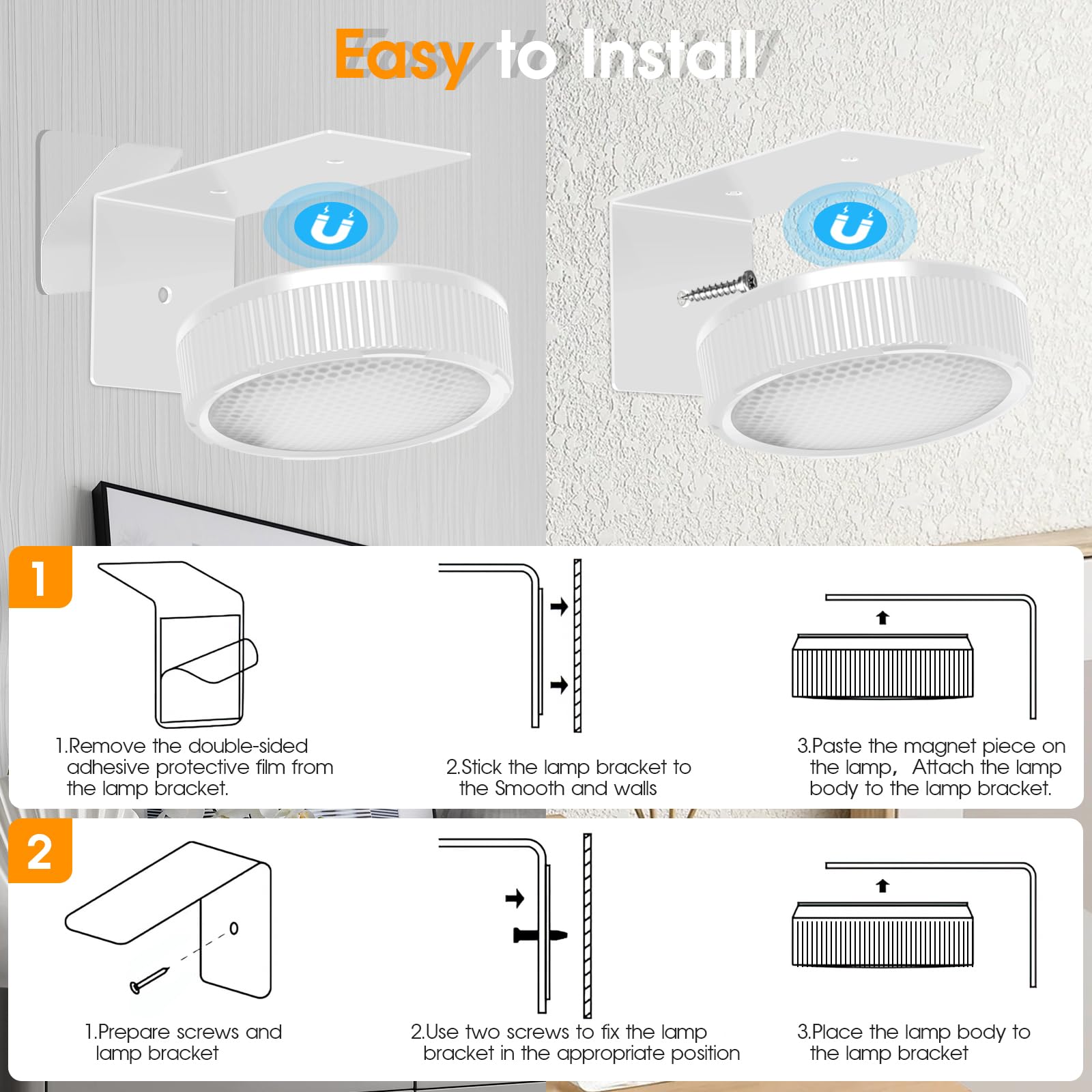 Easy to Install

1

1.Remove the double-sided adhesive protective film from the lamp bracket.

2.Stick the lamp bracket to the Smooth and walls

3.Paste the magnet piece on the lamp, Attach the lamp body to the lamp bracket.

2

1.Prepare screws and lamp bracket

2.Use two screws to fix the lamp bracket in the appropriate position

3.Place the lamp body to the lamp bracket