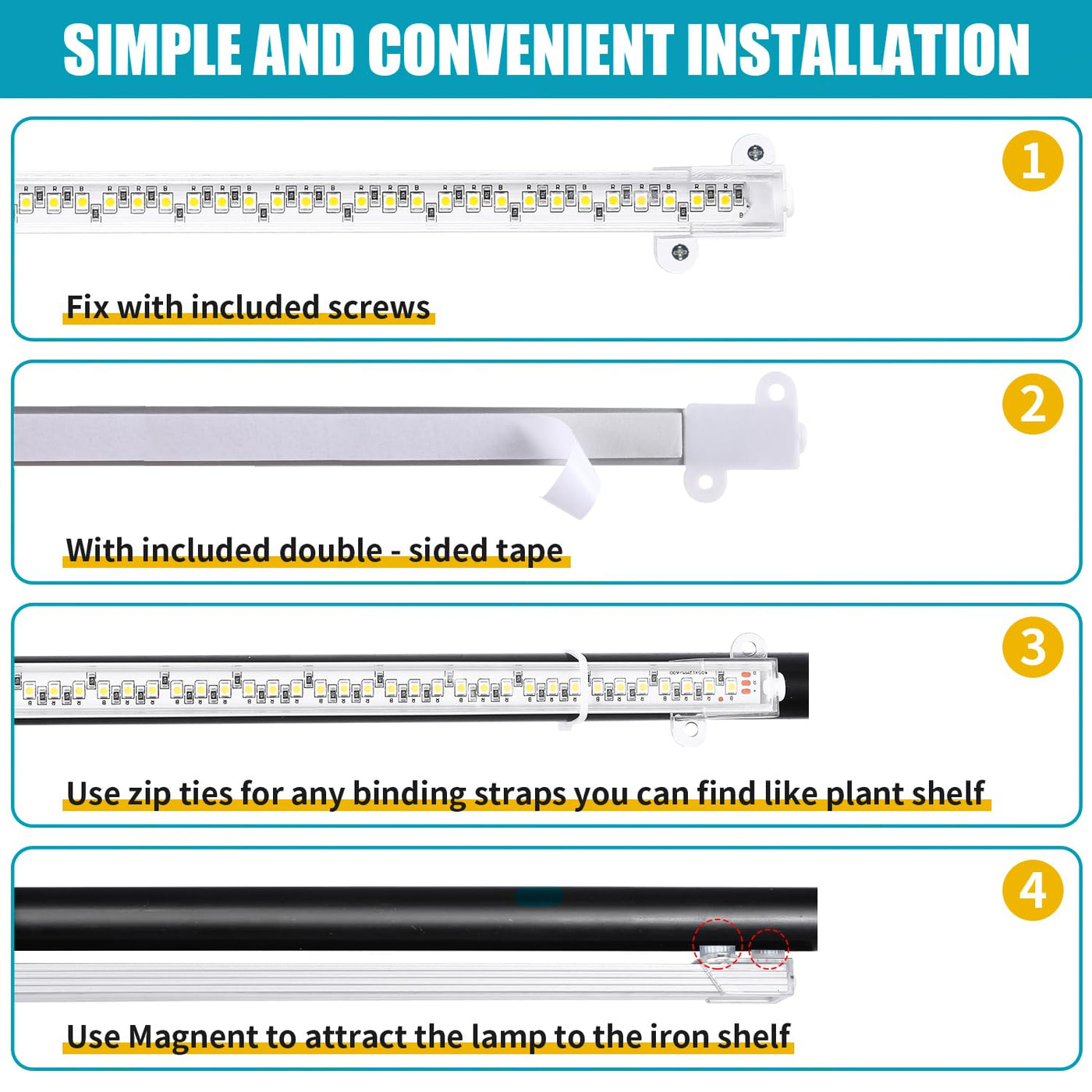 SIMPLE AND CONVENIENT INSTALLATION

1

Fix with included screws

2

With included double - sided tape

3

Use zip ties for any binding straps you can find like plant shelf

4

Use Magnent to attract the lamp to the iron shelf