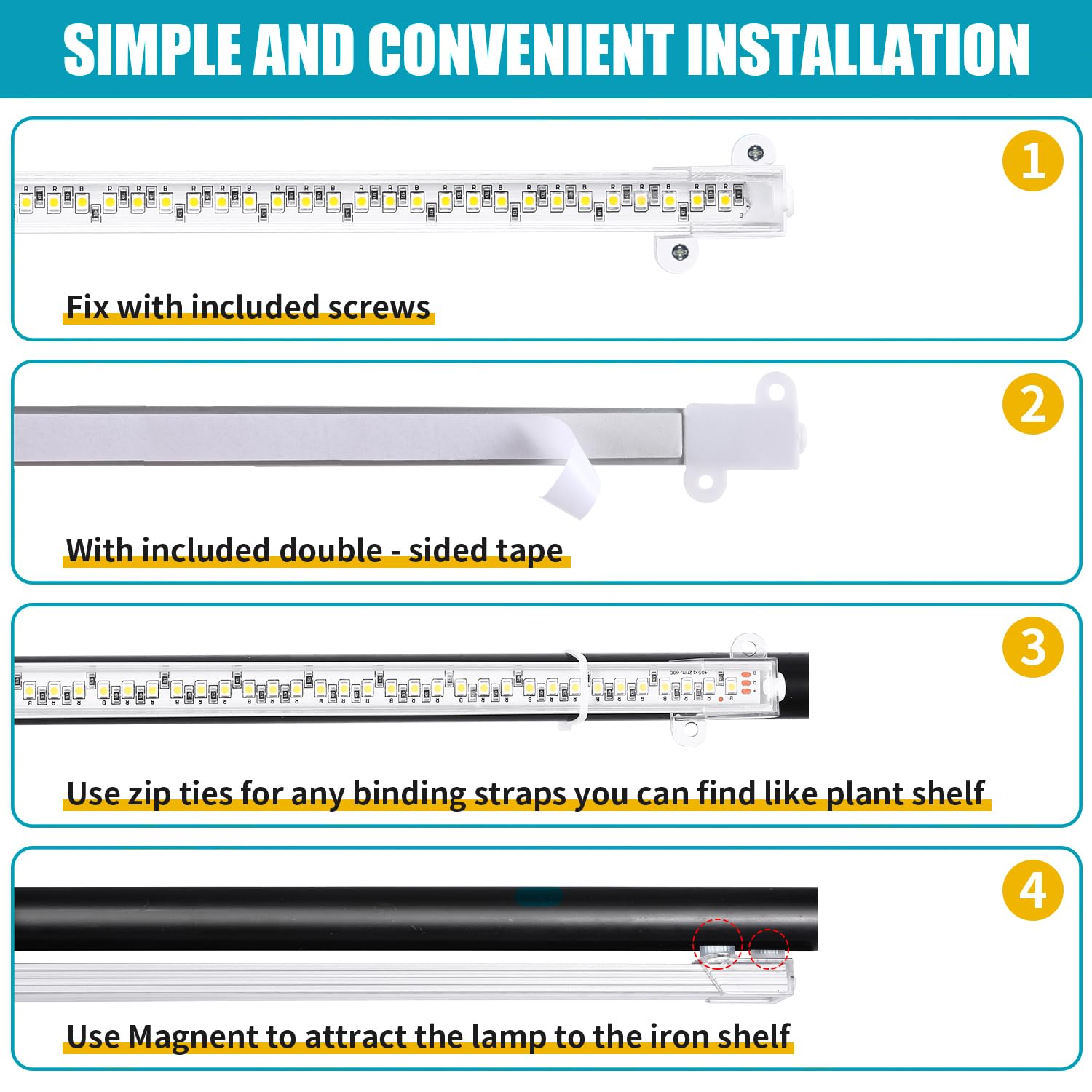 SIMPLE AND CONVENIENT INSTALLATION

1

Fix with included screws

2

With included double - sided tape

3

Use zip ties for any binding straps you can find like plant shelf

4

Use Magnent to attract the lamp to the iron shelf