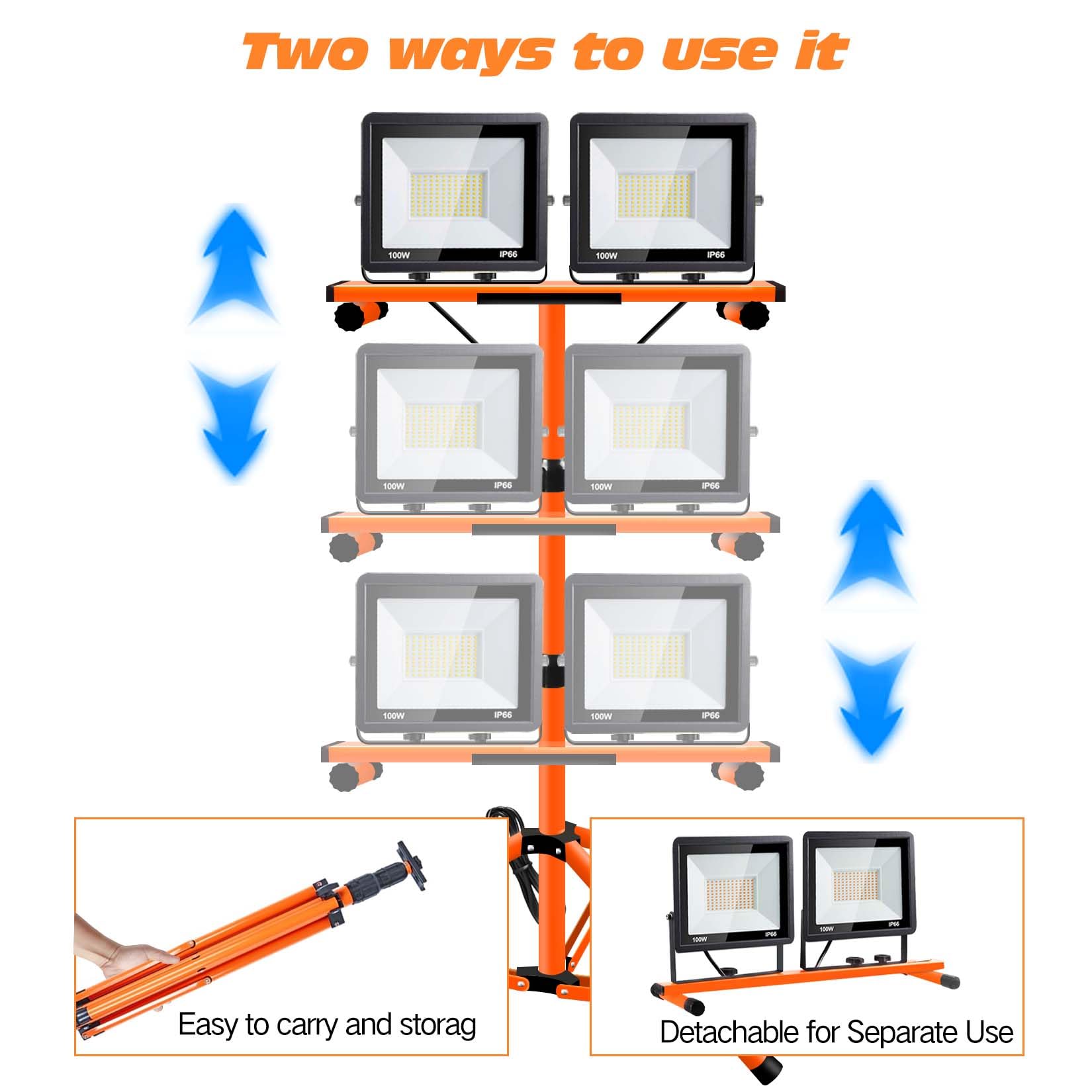 Two ways to use it

100W IP66
100W IP66
100W IP66
100W IP66
100W IP66
100W IP66

Easy to carry and storag

100W IP66
100W IP66

Detachable for Separate Use