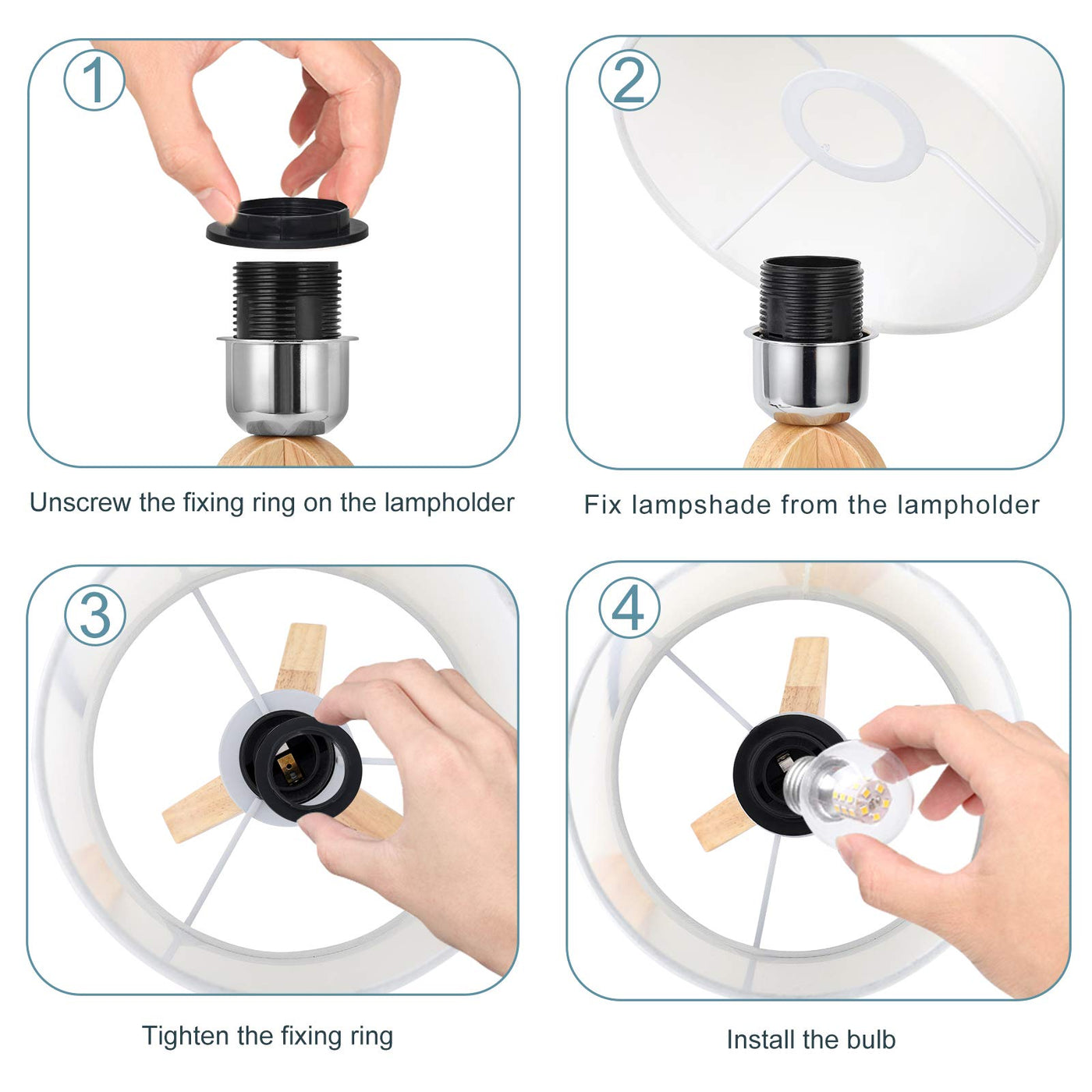 1

Unscrew the fixing ring on the lampholder

2

Fix lampshade from the lampholder

3

Tighten the fixing ring

4

Install the bulb