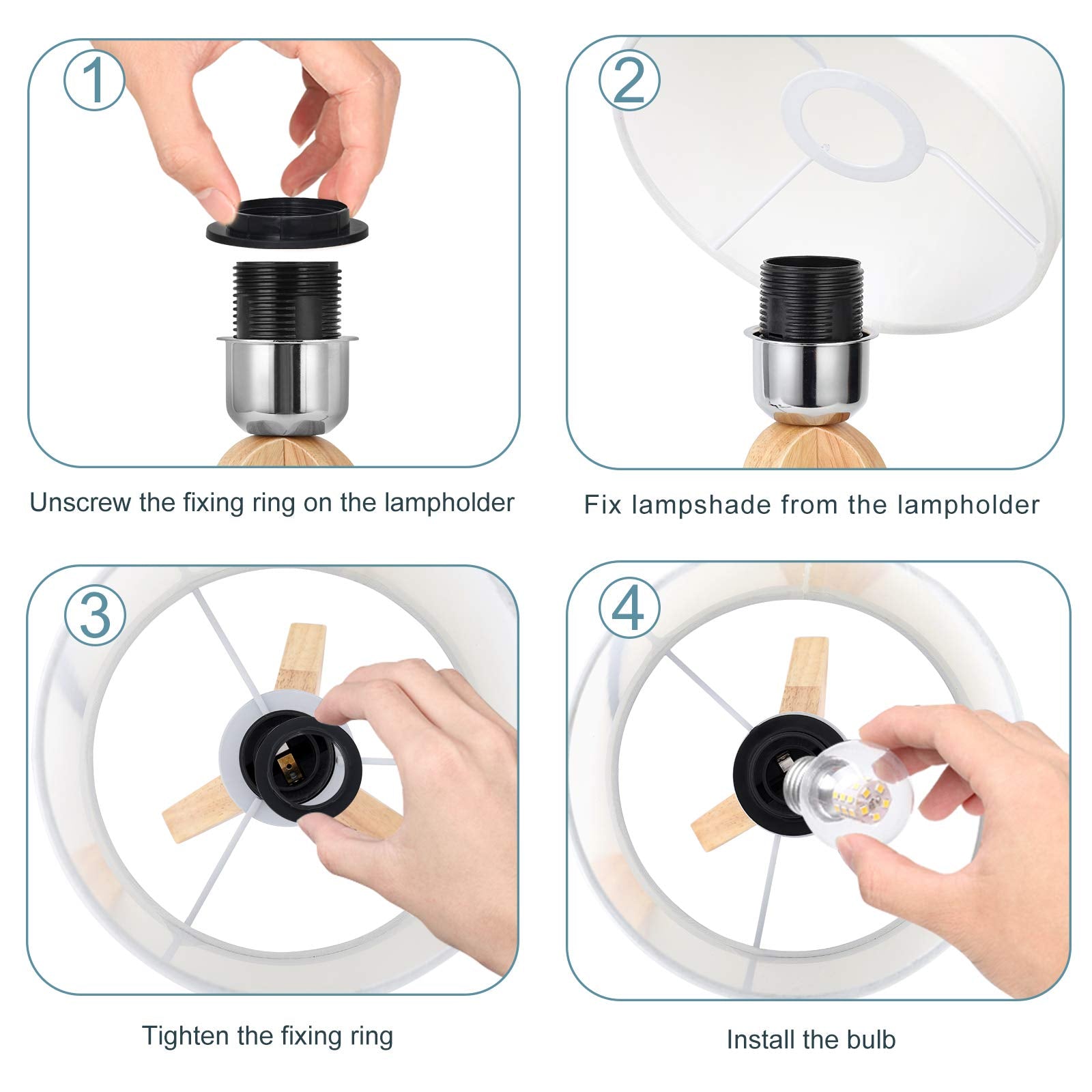 1

Unscrew the fixing ring on the lampholder

2

Fix lampshade from the lampholder

3

Tighten the fixing ring

4

Install the bulb