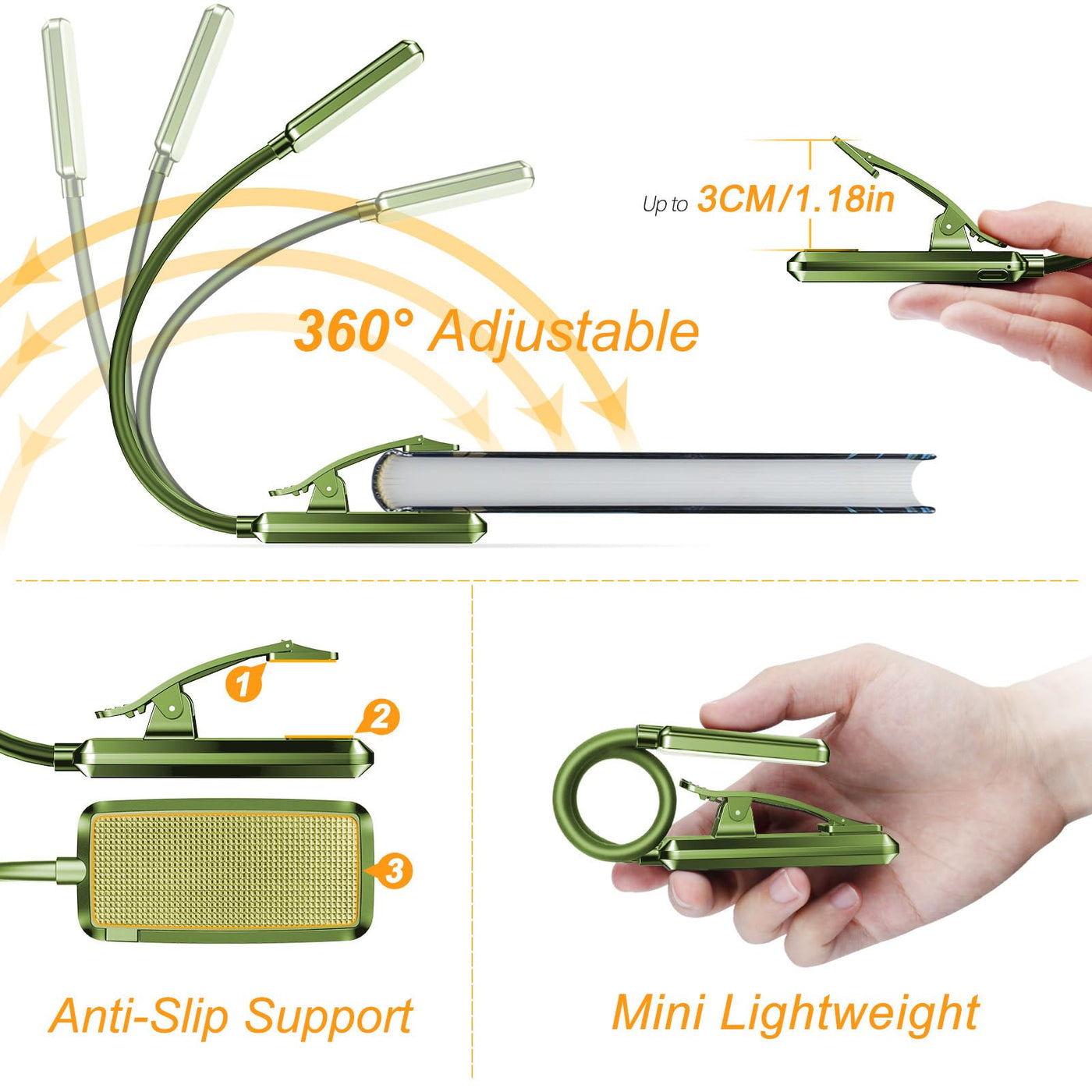 Up to 3CM/1.18in

360° Adjustable

1

2

3

Anti-Slip Support

Mini Lightweight