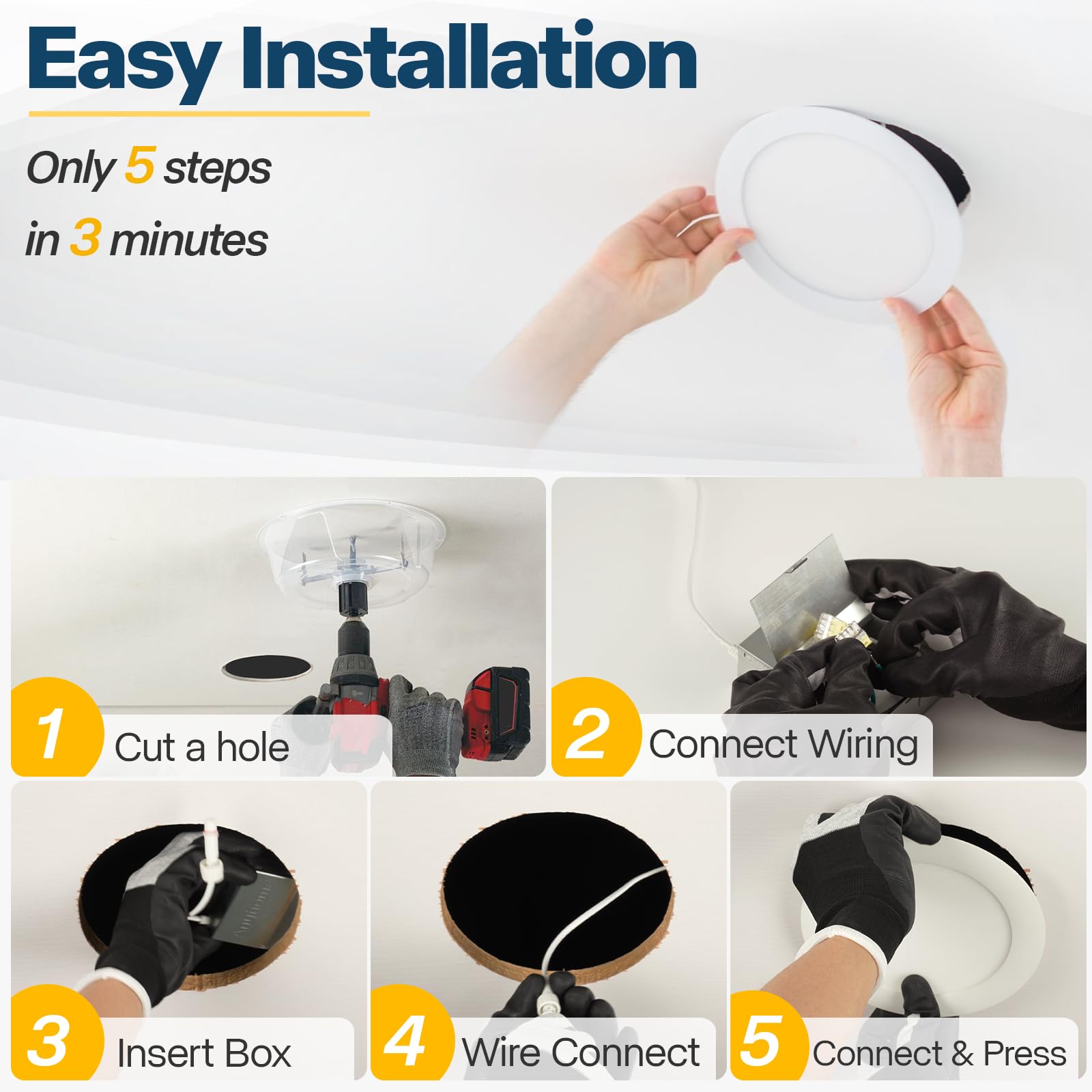 Easy Installation

Only 5 steps
in 3 minutes

1 Cut a hole

2 Connect Wiring

3 Insert Box

4 Wire Connect

5 Connect & Press