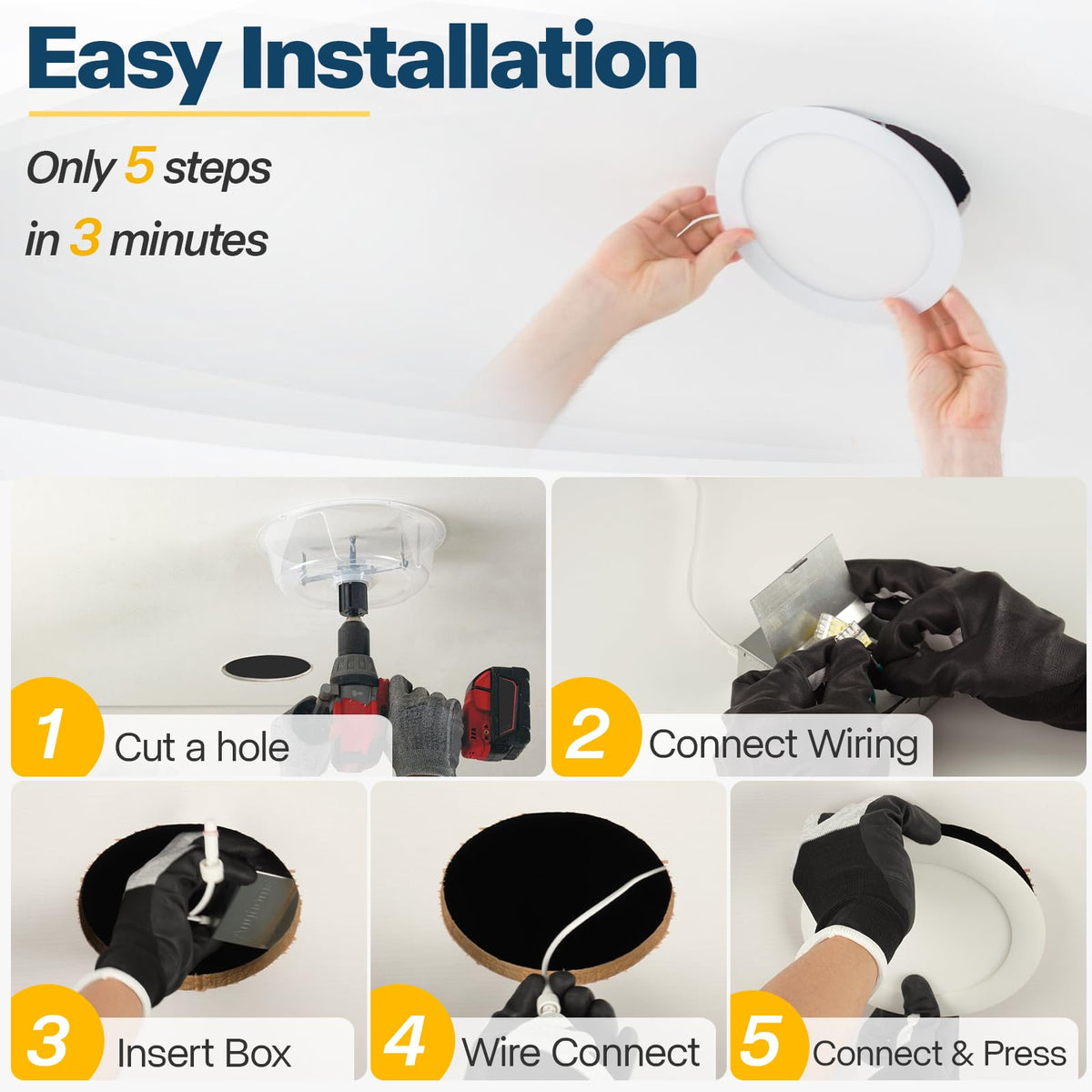 Easy Installation

Only 5 steps in 3 minutes

1 Cut a hole

2 Connect Wiring

3 Insert Box

4 Wire Connect

5 Connect & Press