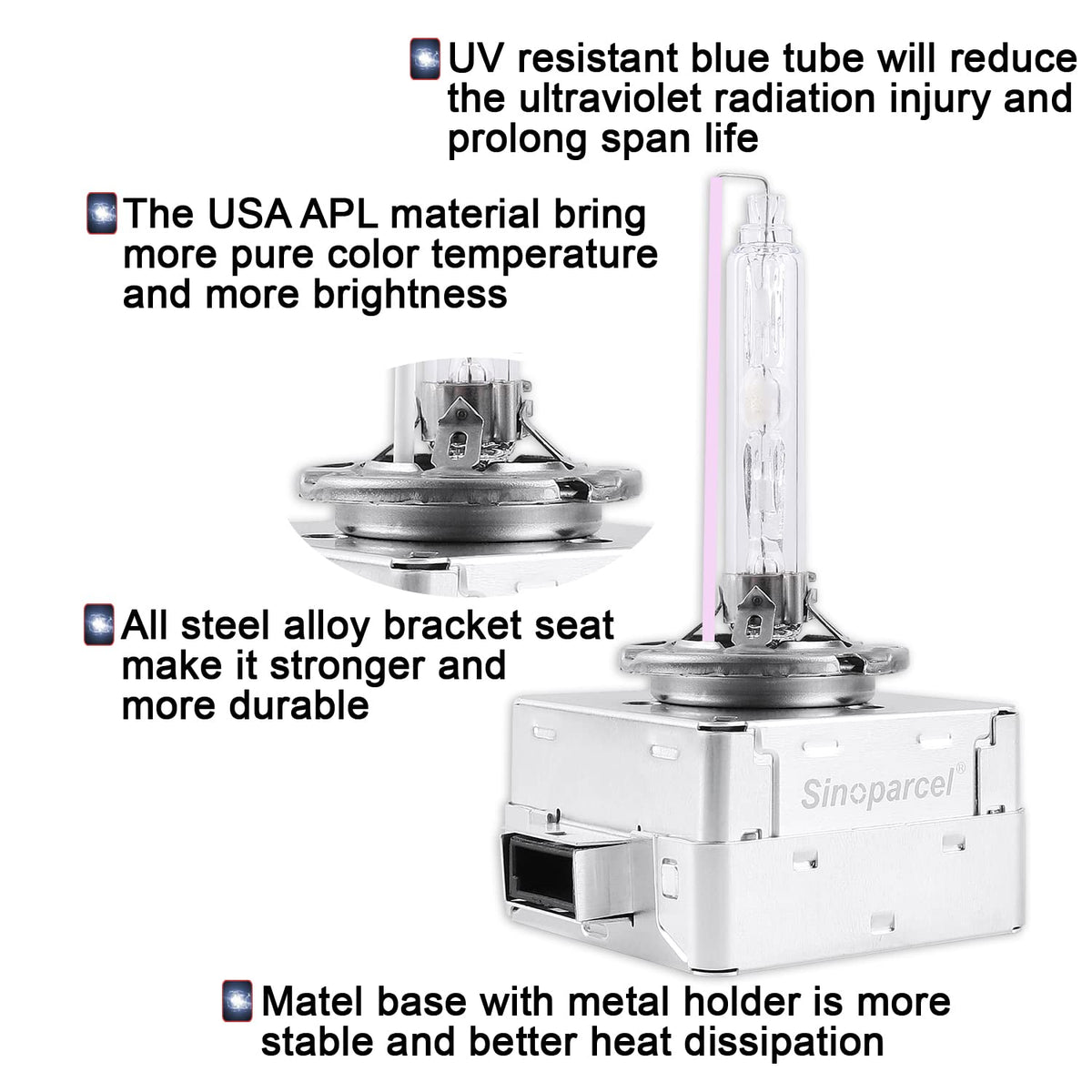 UV resistant blue tube will reduce the ultraviolet radiation injury and prolong span life

The USA APL material bring more pure color temperature and more brightness

All steel alloy bracket seat make it stronger and more durable

Sinoparcel®

Matel base with metal holder is more stable and better heat dissipation