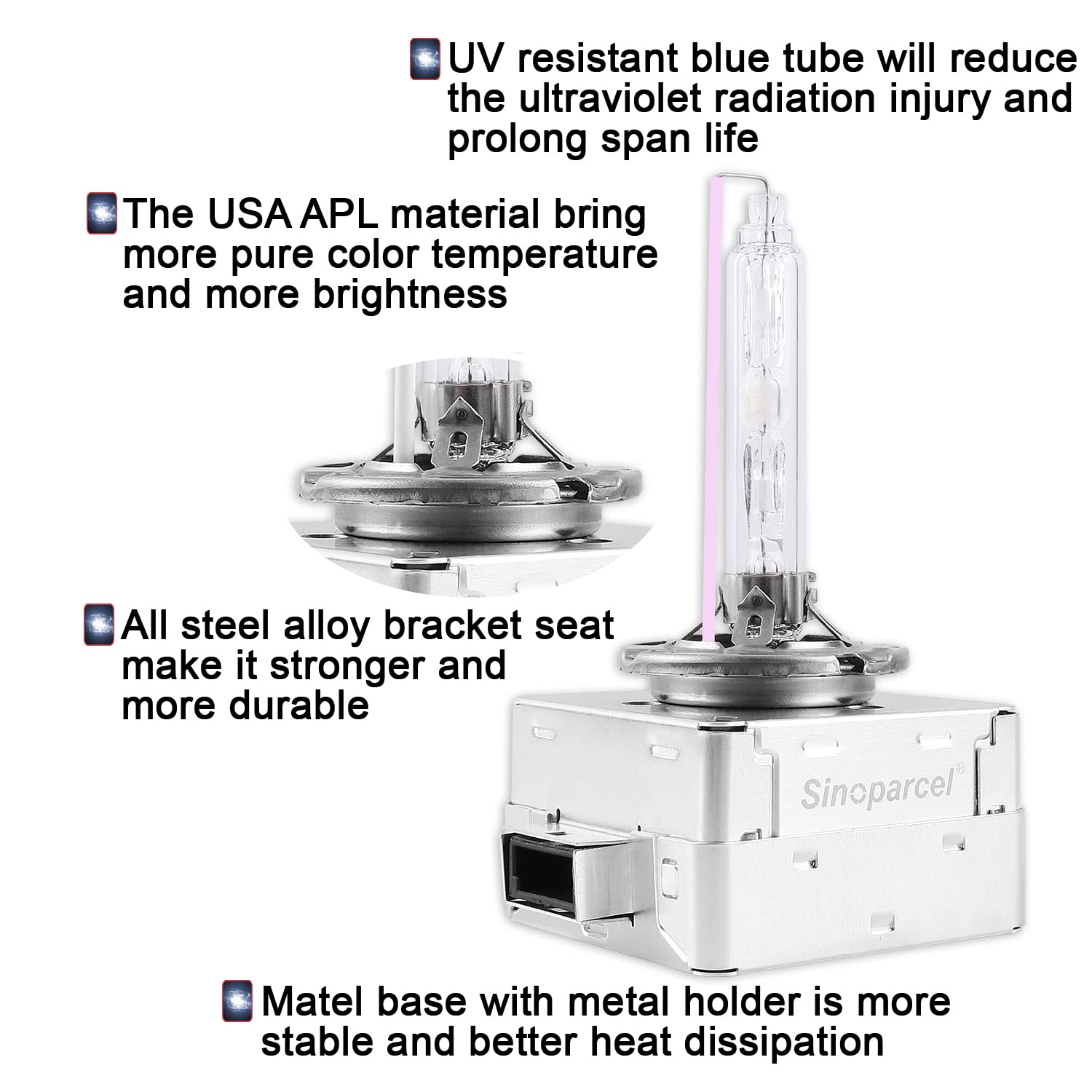 UV resistant blue tube will reduce the ultraviolet radiation injury and prolong span life

The USA APL material bring more pure color temperature and more brightness

All steel alloy bracket seat make it stronger and more durable

Sinoparcel®

Matel base with metal holder is more stable and better heat dissipation