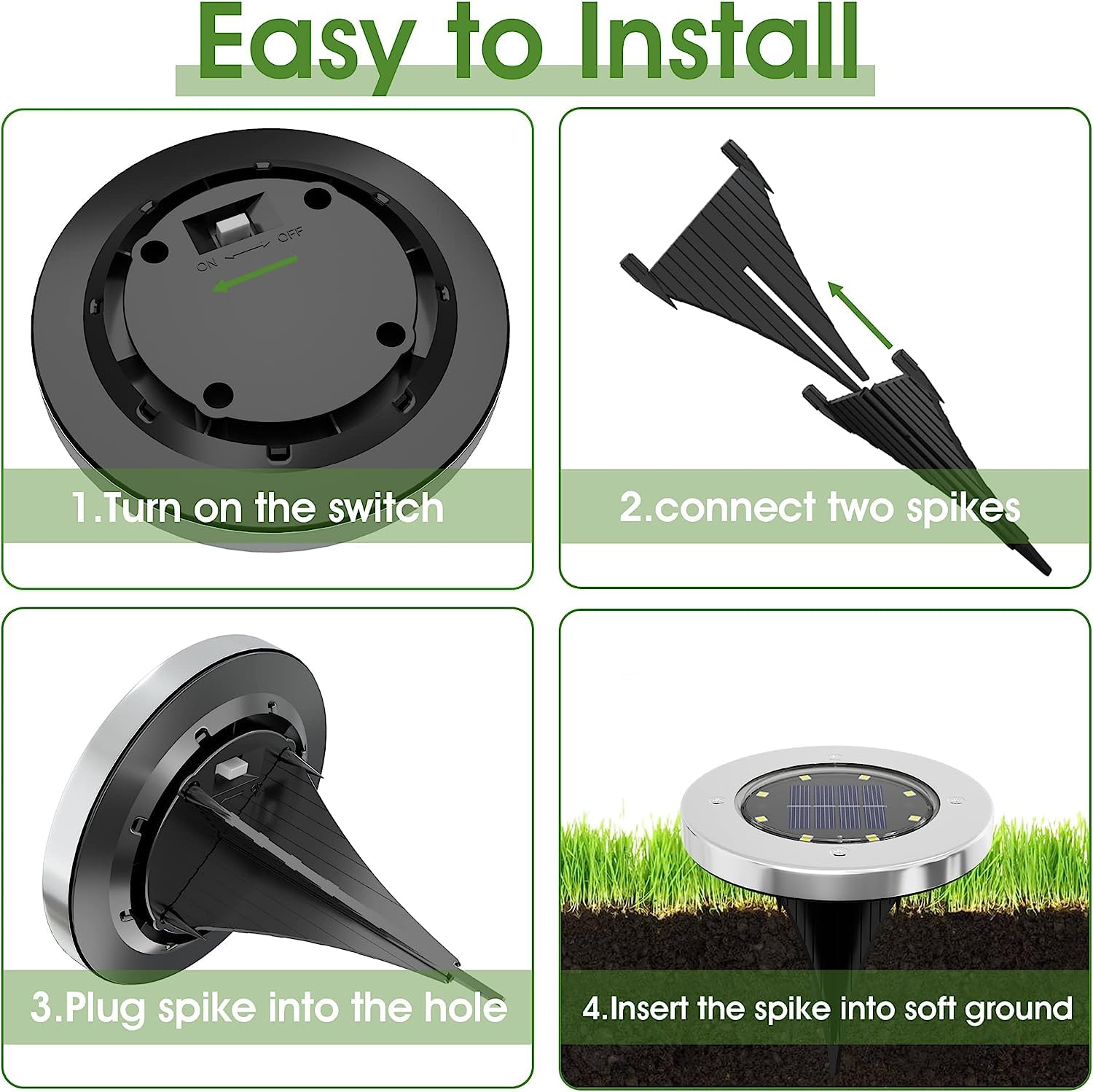 Easy to Install

ON OFF

1.Turn on the switch

2.connect two spikes

3.Plug spike into the hole

4.Insert the spike into soft ground