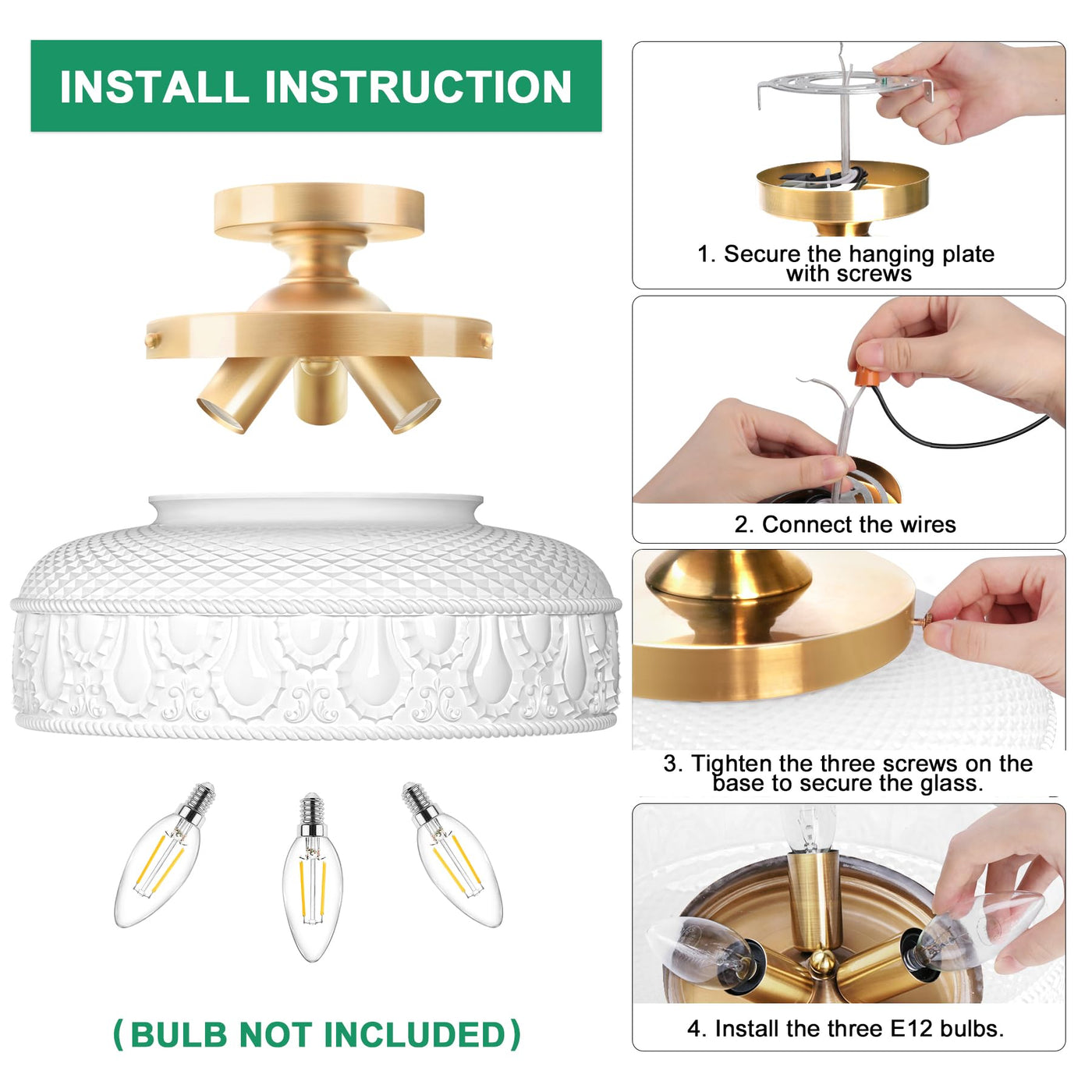 INSTALL INSTRUCTION

(BULB NOT INCLUDED)

1. Secure the hanging plate with screws

2. Connect the wires

3. Tighten the three screws on the base to secure the glass.

4. Install the three E12 bulbs.