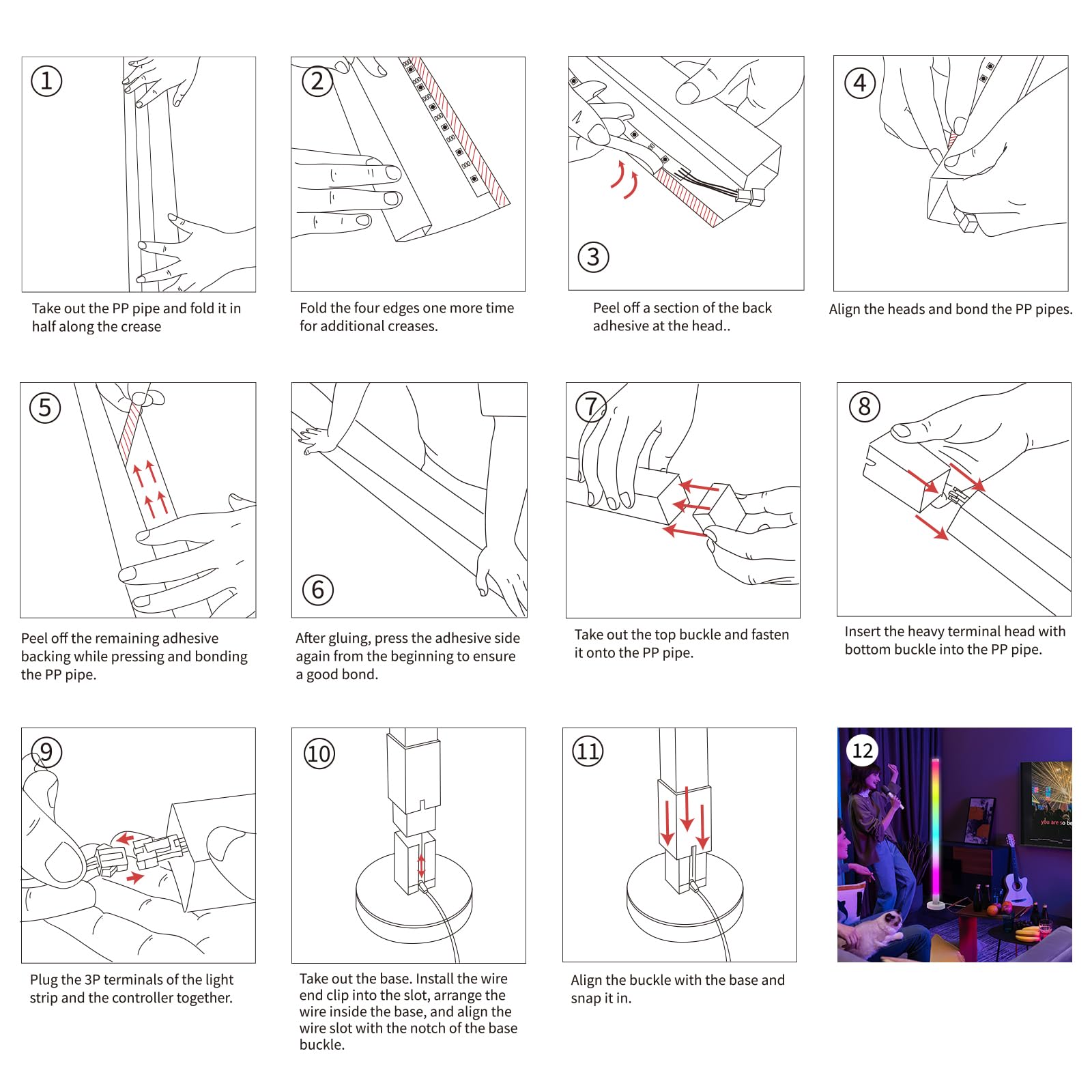 ①

Take out the PP pipe and fold it in half along the crease

②

Fold the four edges one more time for additional creases.

③

Peel off a section of the back adhesive at the head..

④

Align the heads and bond the PP pipes.

⑤

Peel off the remaining adhesive backing while pressing and bonding the PP pipe.

⑥

After gluing, press the adhesive side again from the beginning to ensure a good bond.

⑦

Take out the top buckle and fasten it onto the PP pipe.

⑧

Insert the heavy terminal head with bottom buckle into the PP pipe.

⑨

Plug the 3P terminals of the light strip and the controller together.

⑩

Take out the base. Install the wire end clip into the slot, arrange the wire inside the base, and align the wire slot with the notch of the base buckle.

⑪

Align the buckle with the base and snap it in.

12

you are so be