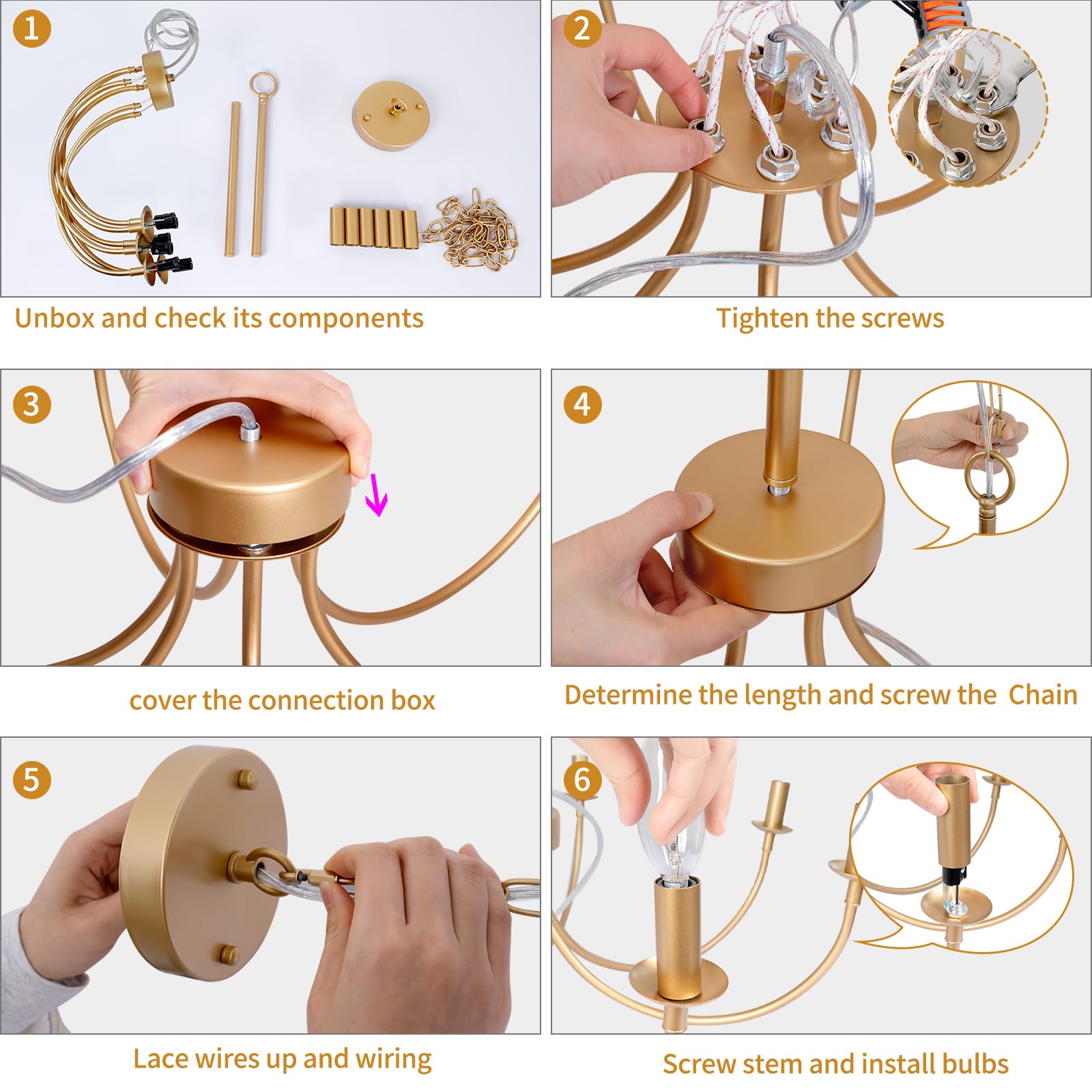 1
Unbox and check its components

2
Tighten the screws

3
cover the connection box

4
Determine the length and screw the Chain

5
Lace wires up and wiring

6
Screw stem and install bulbs