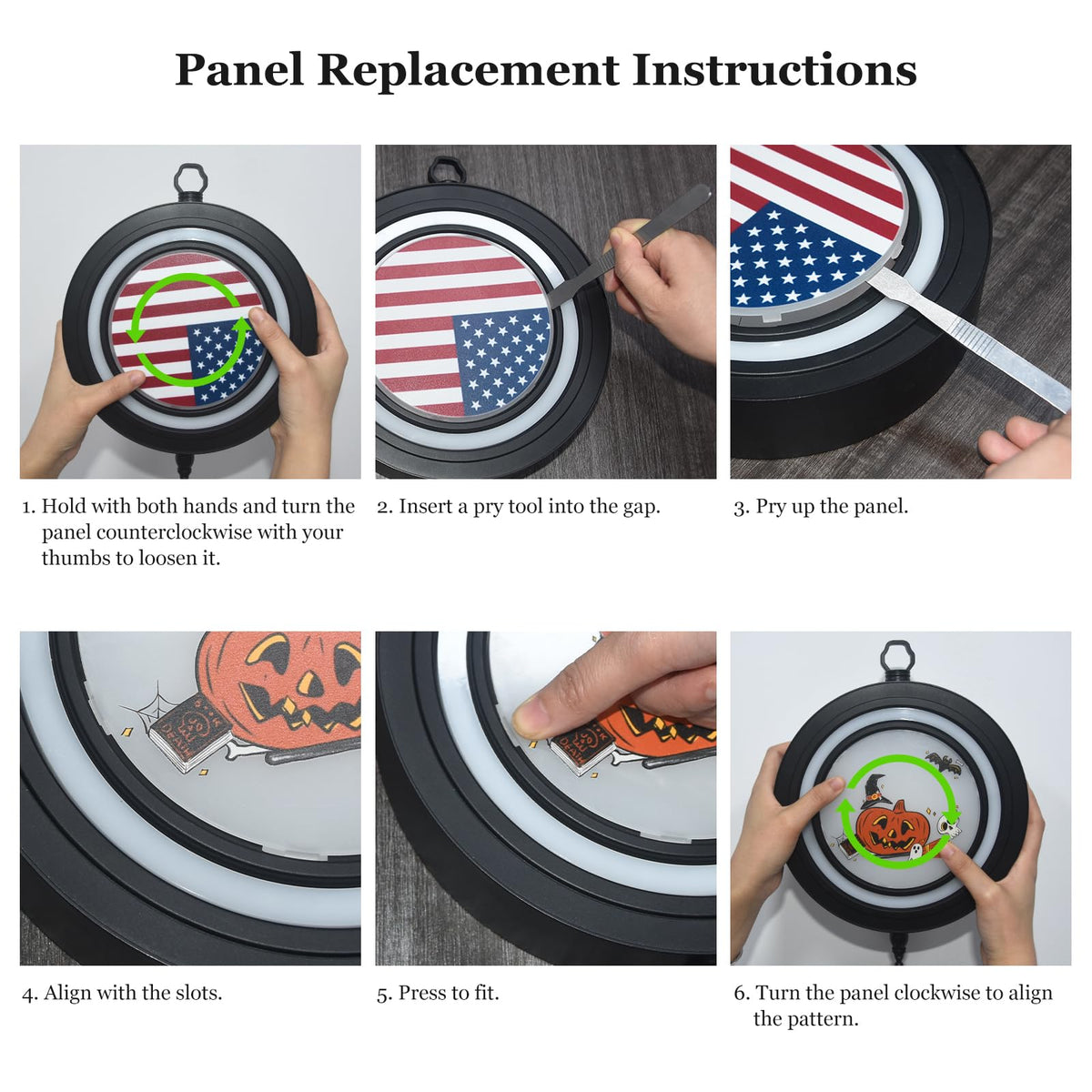 Panel Replacement Instructions

1. Hold with both hands and turn the panel counterclockwise with your thumbs to loosen it.

2. Insert a pry tool into the gap.

3. Pry up the panel.

4. Align with the slots.

5. Press to fit.

6. Turn the panel clockwise to align the pattern.