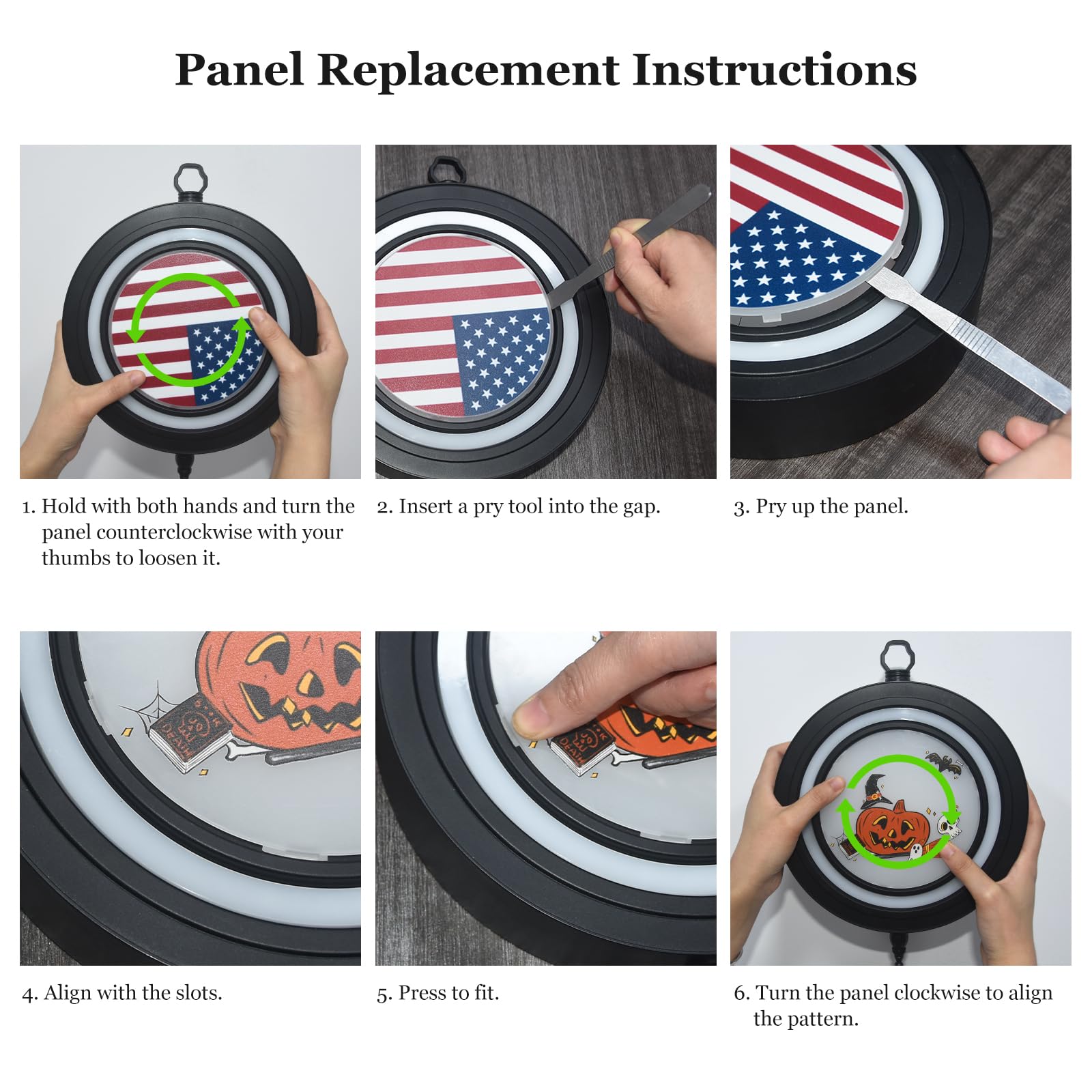 Panel Replacement Instructions

1. Hold with both hands and turn the panel counterclockwise with your thumbs to loosen it.

2. Insert a pry tool into the gap.

3. Pry up the panel.

4. Align with the slots.

5. Press to fit.

6. Turn the panel clockwise to align the pattern.