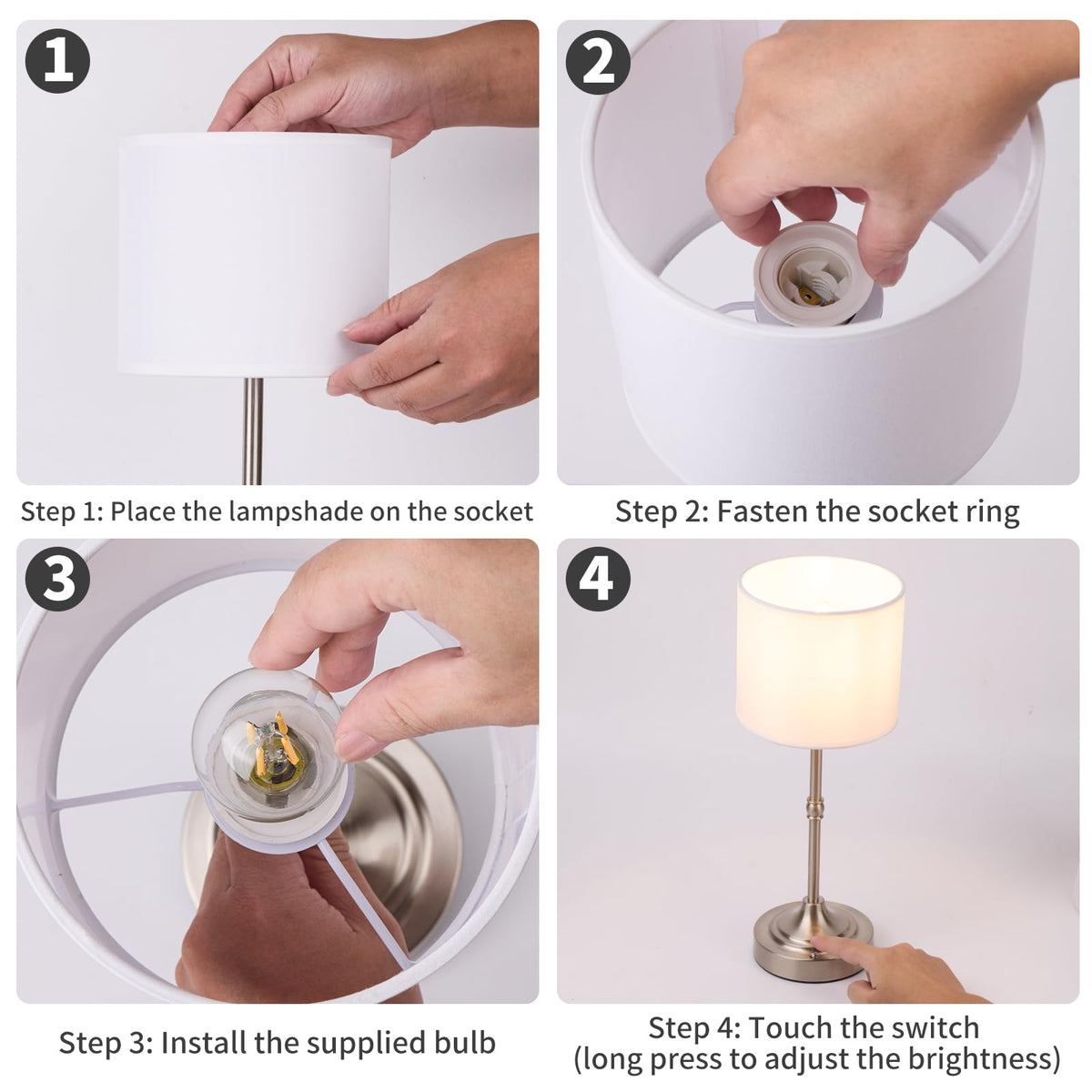 1

Step 1: Place the lampshade on the socket

2

Step 2: Fasten the socket ring

3

Step 3: Install the supplied bulb

4

Step 4: Touch the switch
(long press to adjust the brightness)