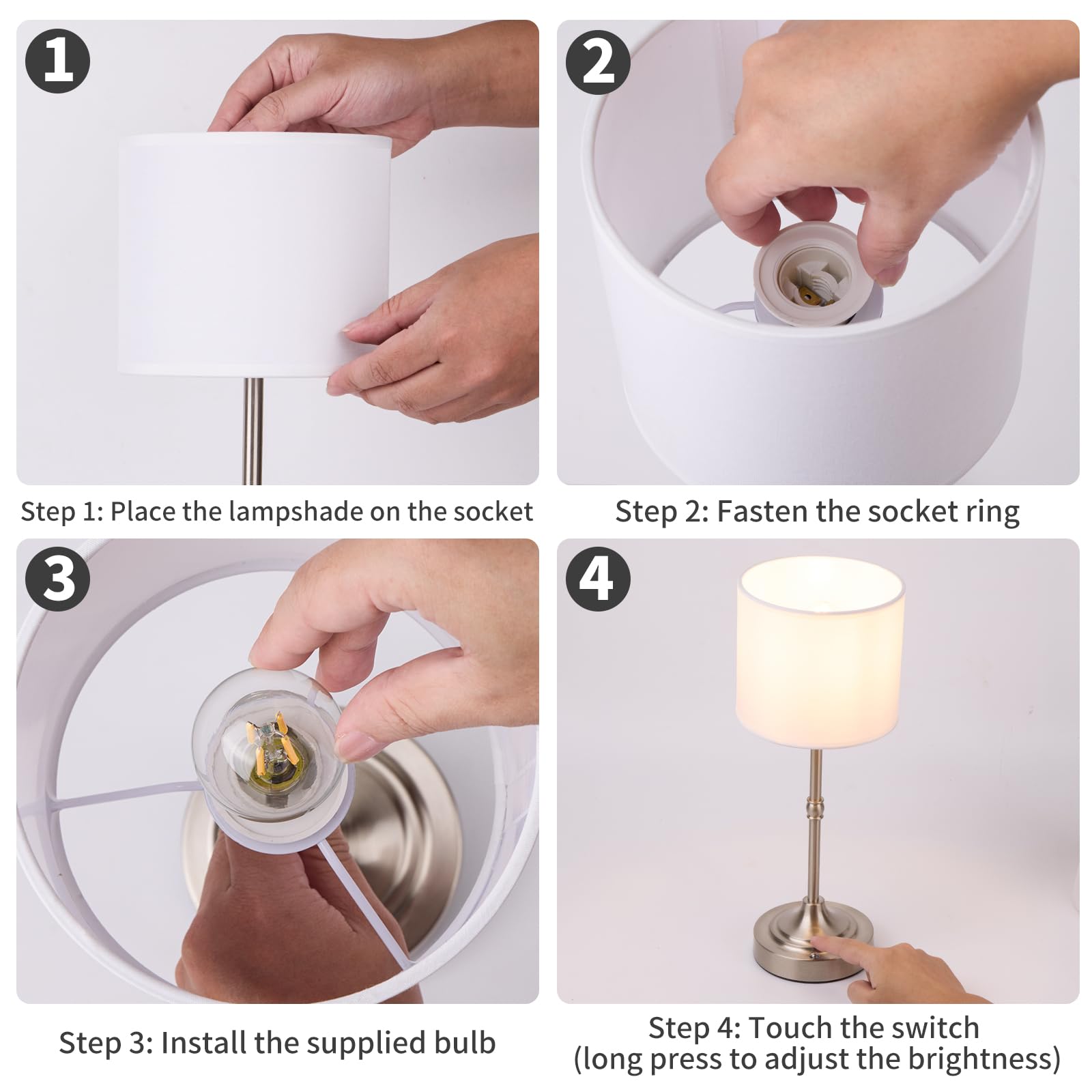 1

Step 1: Place the lampshade on the socket

2

Step 2: Fasten the socket ring

3

Step 3: Install the supplied bulb

4

Step 4: Touch the switch (long press to adjust the brightness)