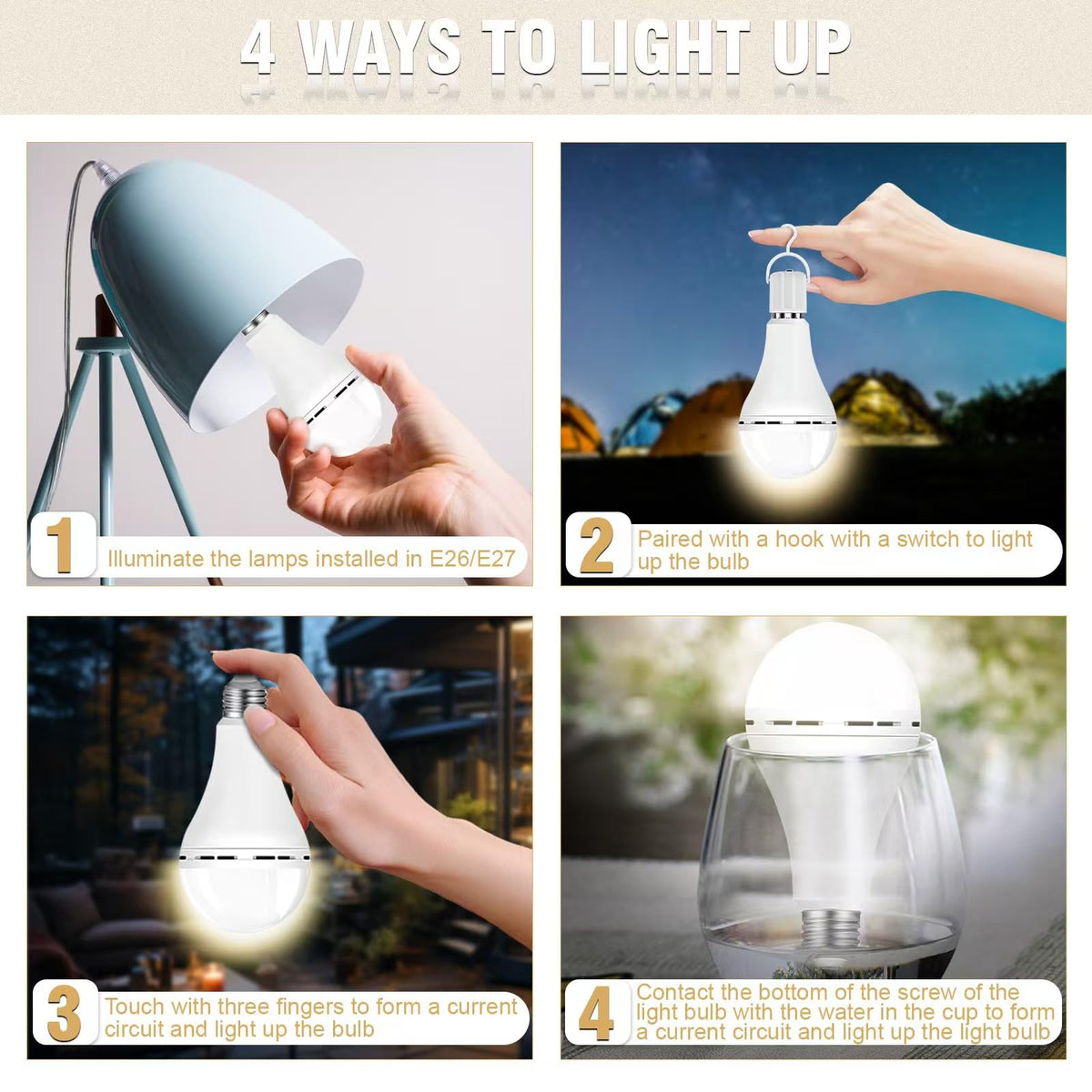 4 WAYS TO LIGHT UP

1 Illuminate the lamps installed in E26/E27

2 Paired with a hook with a switch to light up the bulb

3 Touch with three fingers to form a current circuit and light up the bulb

4 Contact the bottom of the screw of the light bulb with the water in the cup to form a current circuit and light up the light bulb